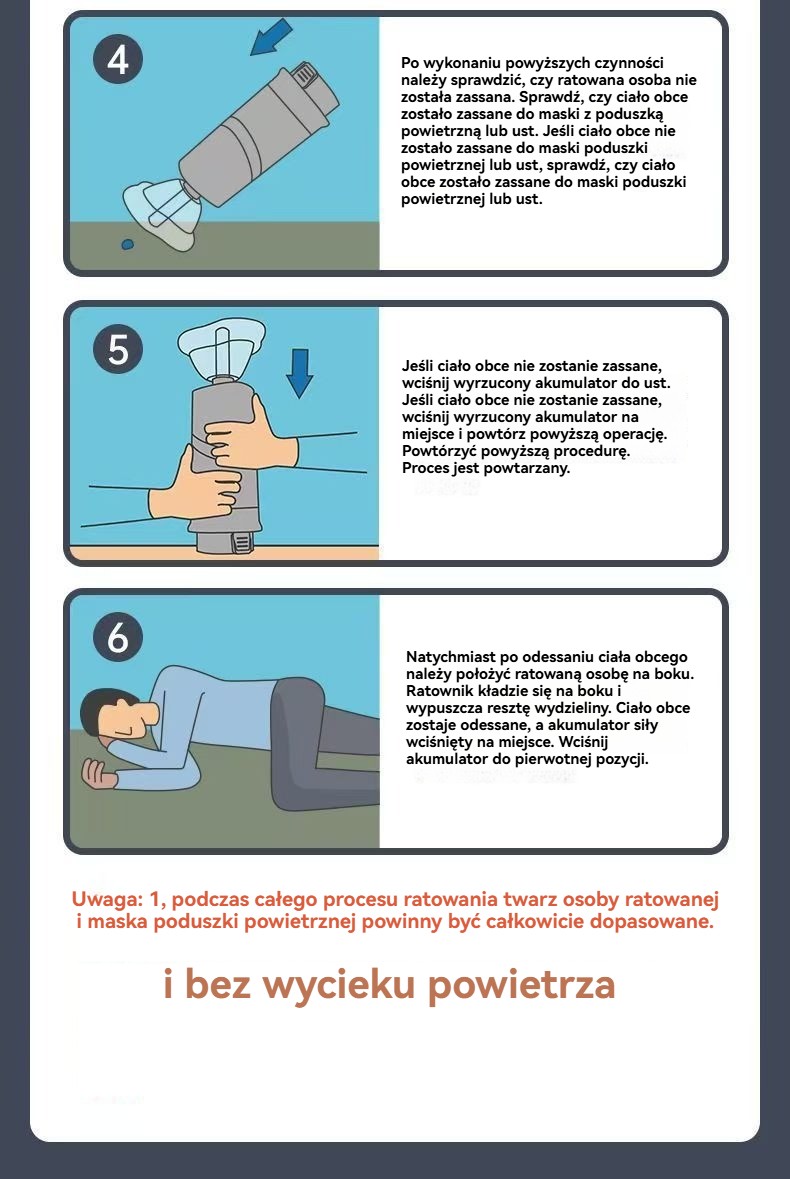 4

Po wykonaniu powyższych czynności należy sprawdzić, czy ratowana osoba nie została zassana. Sprawdź, czy ciało obce zostało zassane do maski z poduszką powietrzną lub ust. Jeśli ciało obce nie zostało zassane do maski poduszki powietrznej lub ust, sprawdź, czy ciało obce zostało zassane do maski poduszki powietrznej lub ust.

5

Jeśli ciało obce nie zostanie zassane, wciśnij wyrzucony akumulator do ust. Jeśli ciało obce nie zostanie zassane, wciśnij wyrzucony akumulator na miejsce i powtórz powyższą operację. Powtórzyć powyższą procedurę. Proces jest powtarzany.

6

Natychmiast po odessaniu ciała obcego należy położyć ratowaną osobę na boku. Ratownik kładzie się na boku i wypuszcza resztę wydzieliny. Ciało obce zostaje odessane, a akumulator siły wciśnięty na miejsce. Wciśnij akumulator do pierwotnej pozycji.

Uwaga: 1, podczas całego procesu ratowania twarz osoby ratowanej i maska poduszki powietrznej powinny być całkowicie dopasowane.

i bez wycieku powietrza