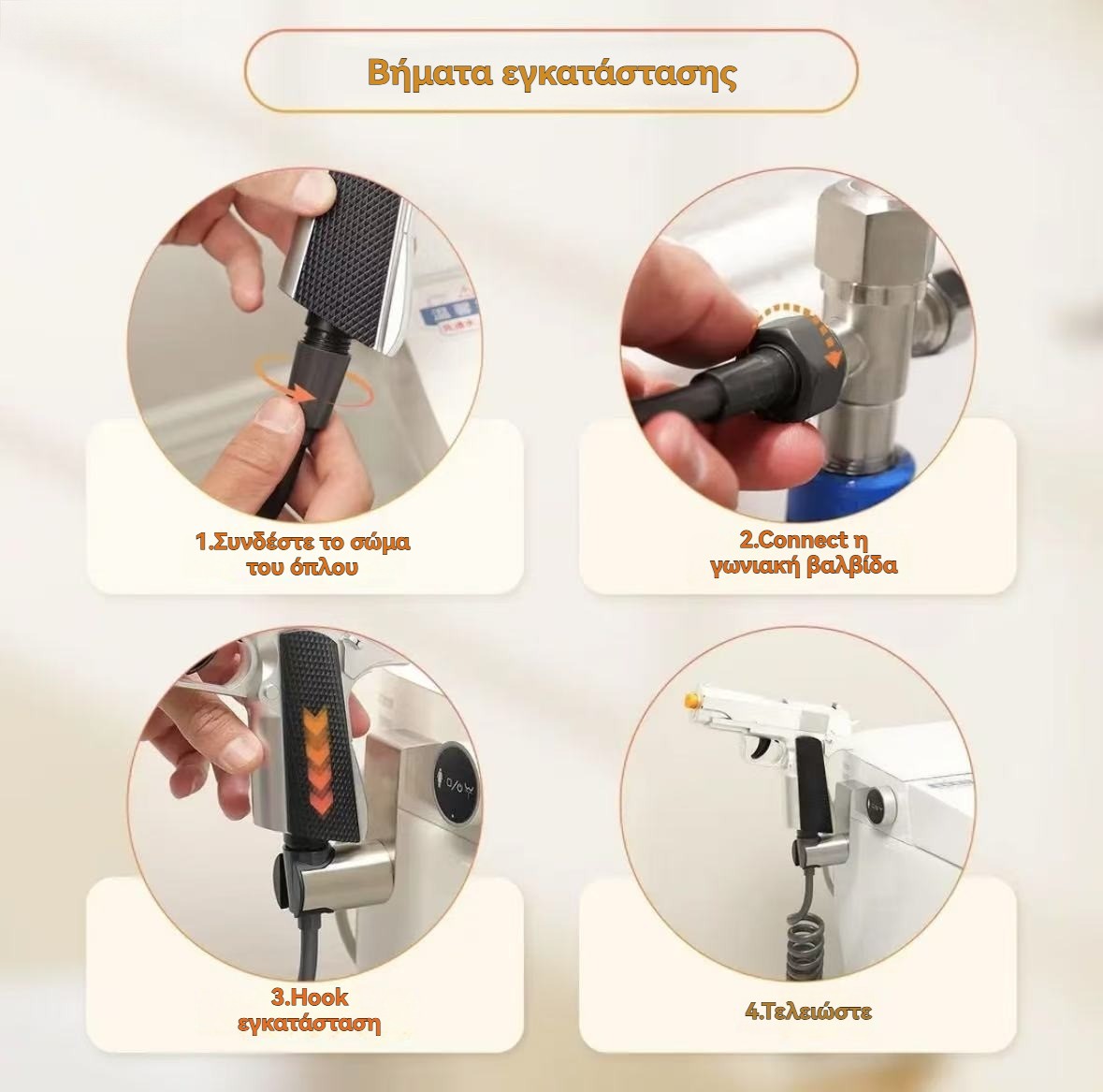 Βήματα εγκατάστασης

1.Συνδέστε το σώμα του όπλου

2.Connect η γωνιακή βαλβίδα

3.Hook εγκατάσταση

4.Τελειώστε