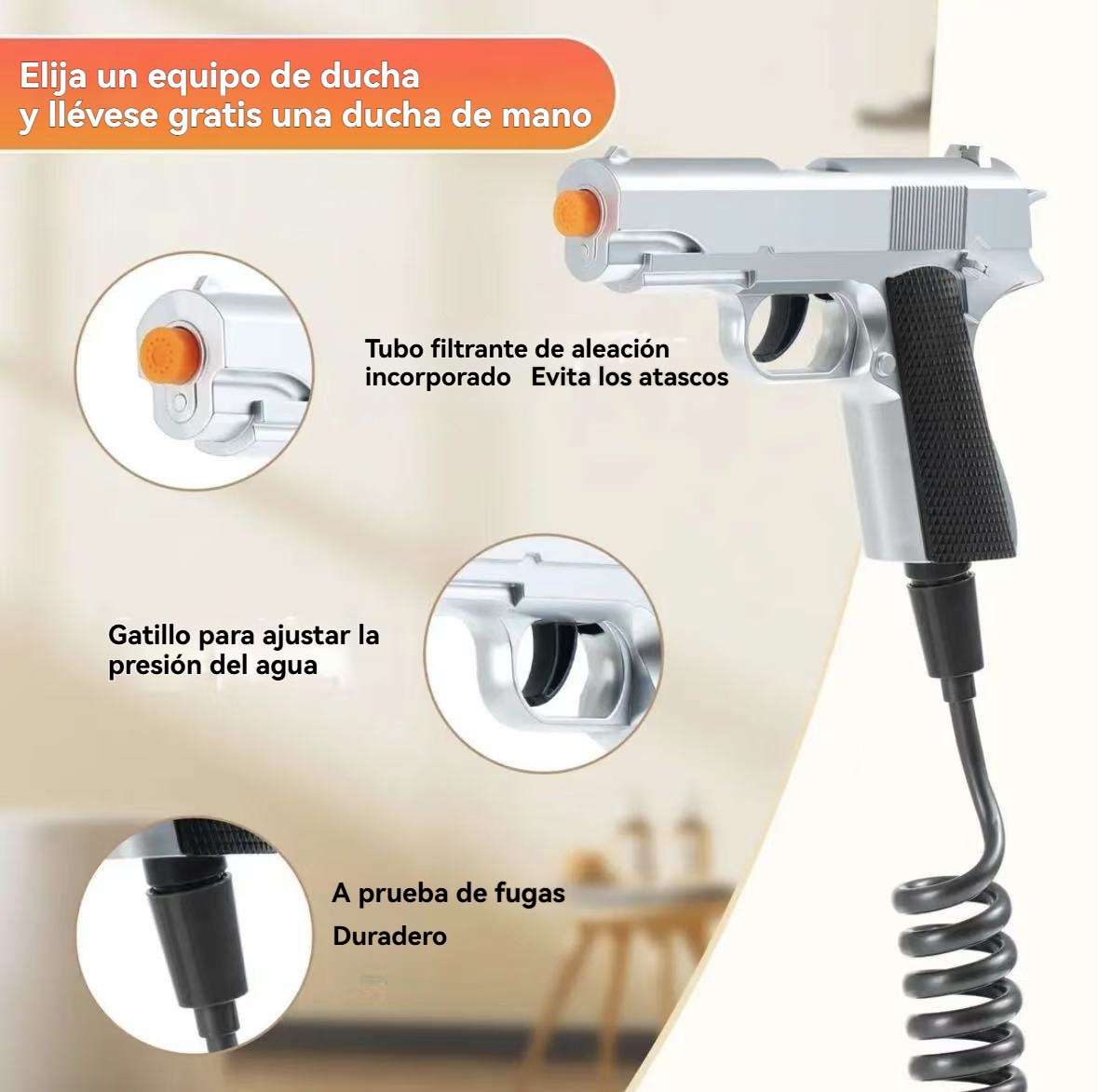 Elija un equipo de ducha
y llévese gratis una ducha de mano

Tubo filtrante de aleación
incorporado Evita los atascos

Gatillo para ajustar la
presión del agua

A prueba de fugas
Duradero