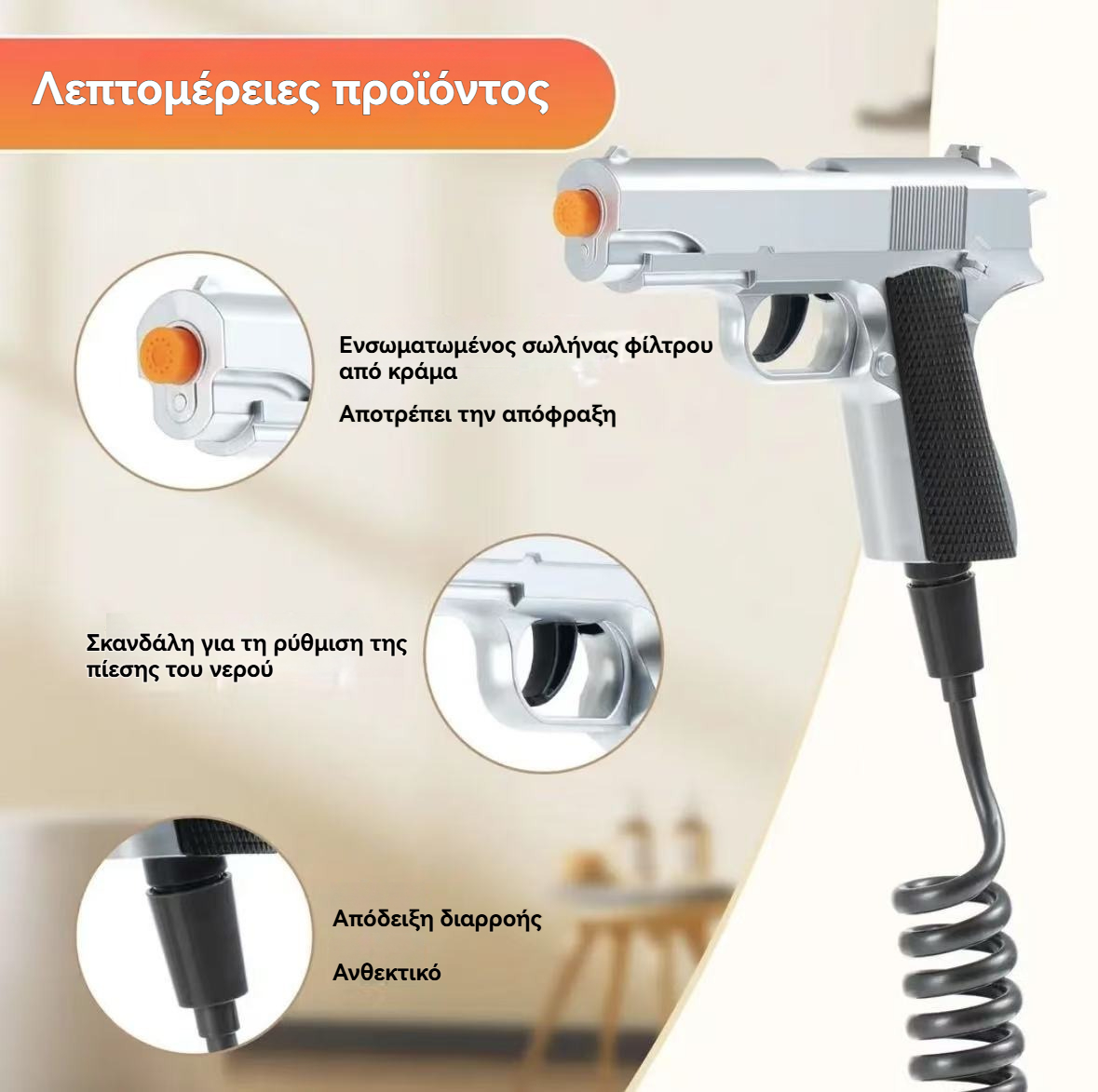 Λεπτομέρειες προϊόντος

Ενσωματωμένος σωλήνας φίλτρου από κράμα

Αποτρέπει την απόφραξη

Σκανδάλη για τη ρύθμιση της πίεσης του νερού

Απόδειξη διαρροής

Ανθεκτικό