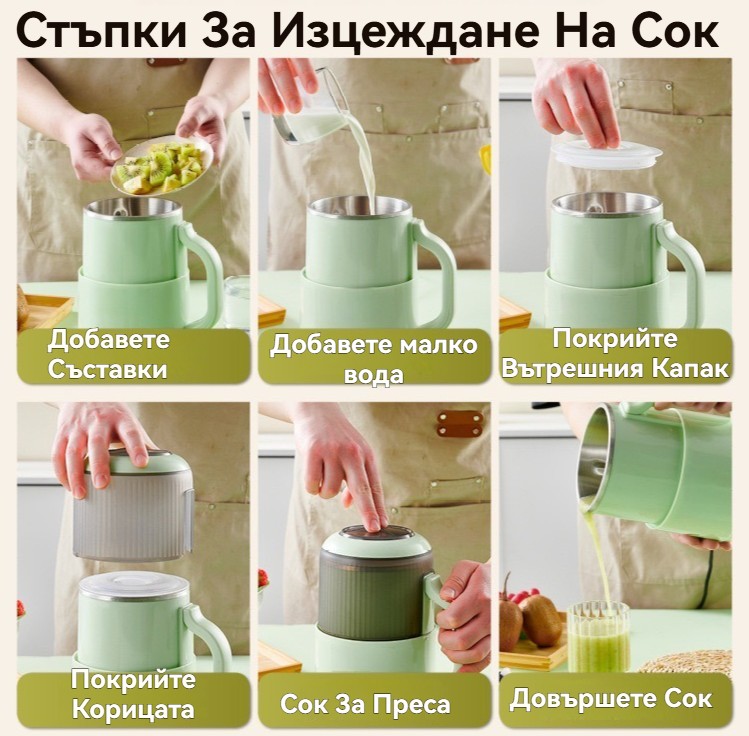 Стъпки За Изцеждане На Сок

Добавете Съставки

Добавете малко вода

Покрийте Вътрешния Капак

Покрийте Корицата

Сок За Преса

Довършете Сок