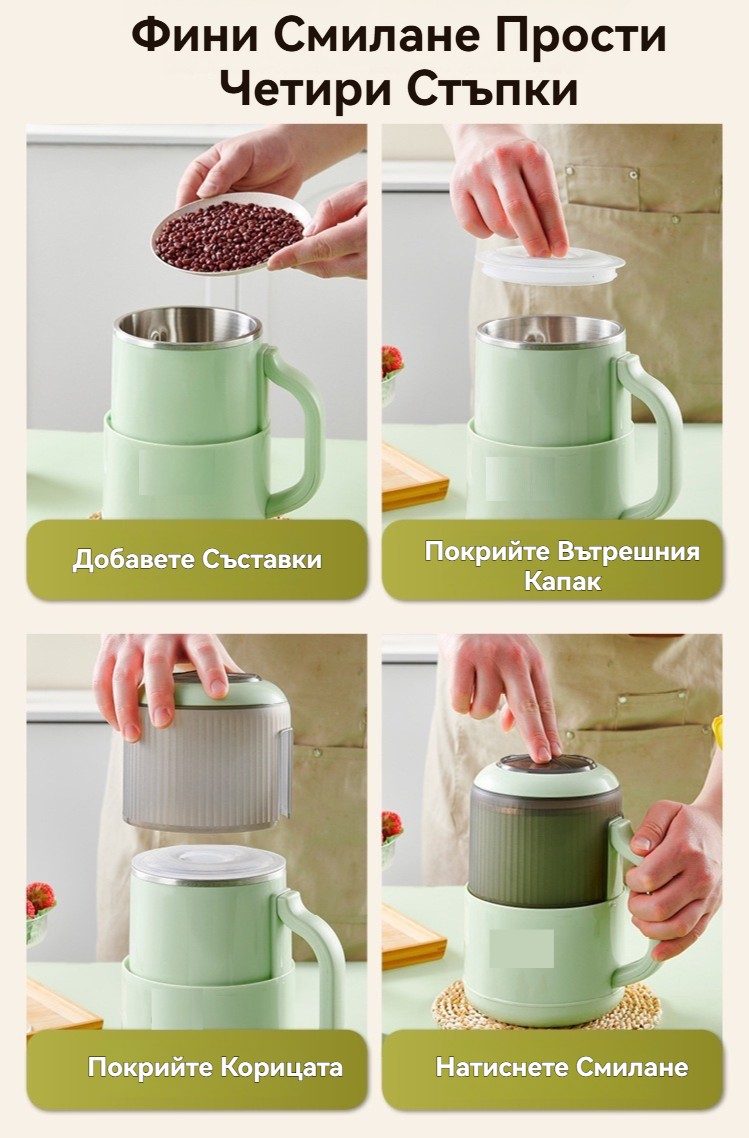 Фини Смилане Прости Четири Стъпки

Добавете Съставки

Покрийте Вътрешния Капак

Покрийте Корицата

Натиснете Смилане