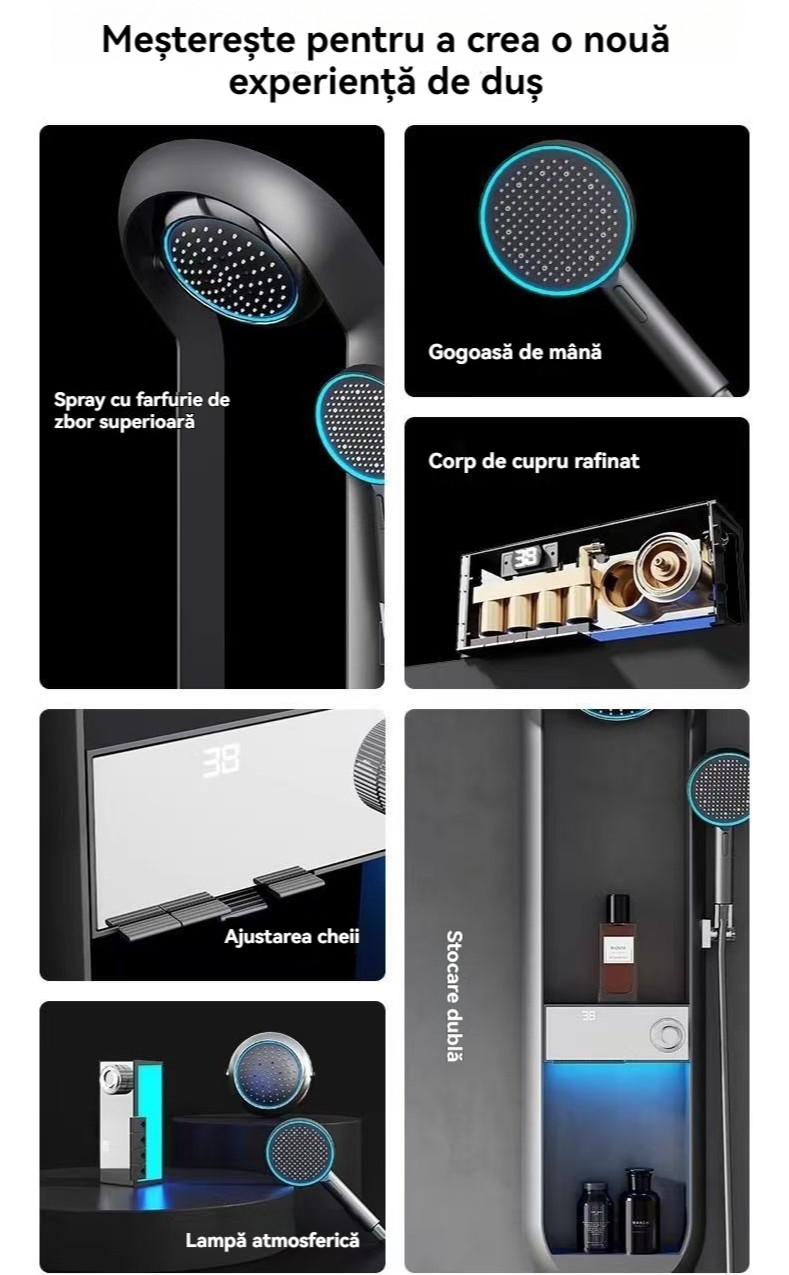 Meșterește pentru a crea o nouă experiență de duș

Spray cu farfurie de zbor superioară

Gogoasă de mână

Corp de cupru rafinat

38

38

Ajustarea cheii

Stocare dublă

38

Lampă atmosferică