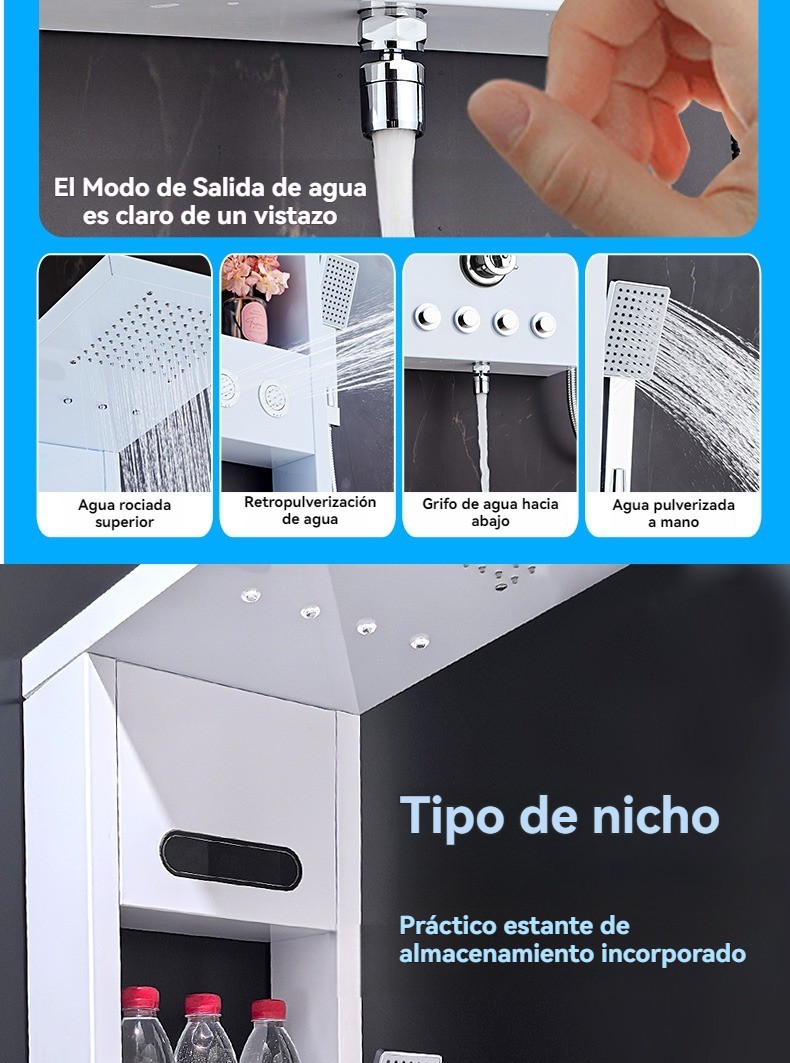 El Modo de Salida de agua es claro de un vistazo

Agua rociada superior

Retropulverización de agua

Grifo de agua hacia abajo

Agua pulverizada a mano

Tipo de nicho

Práctico estante de almacenamiento incorporado