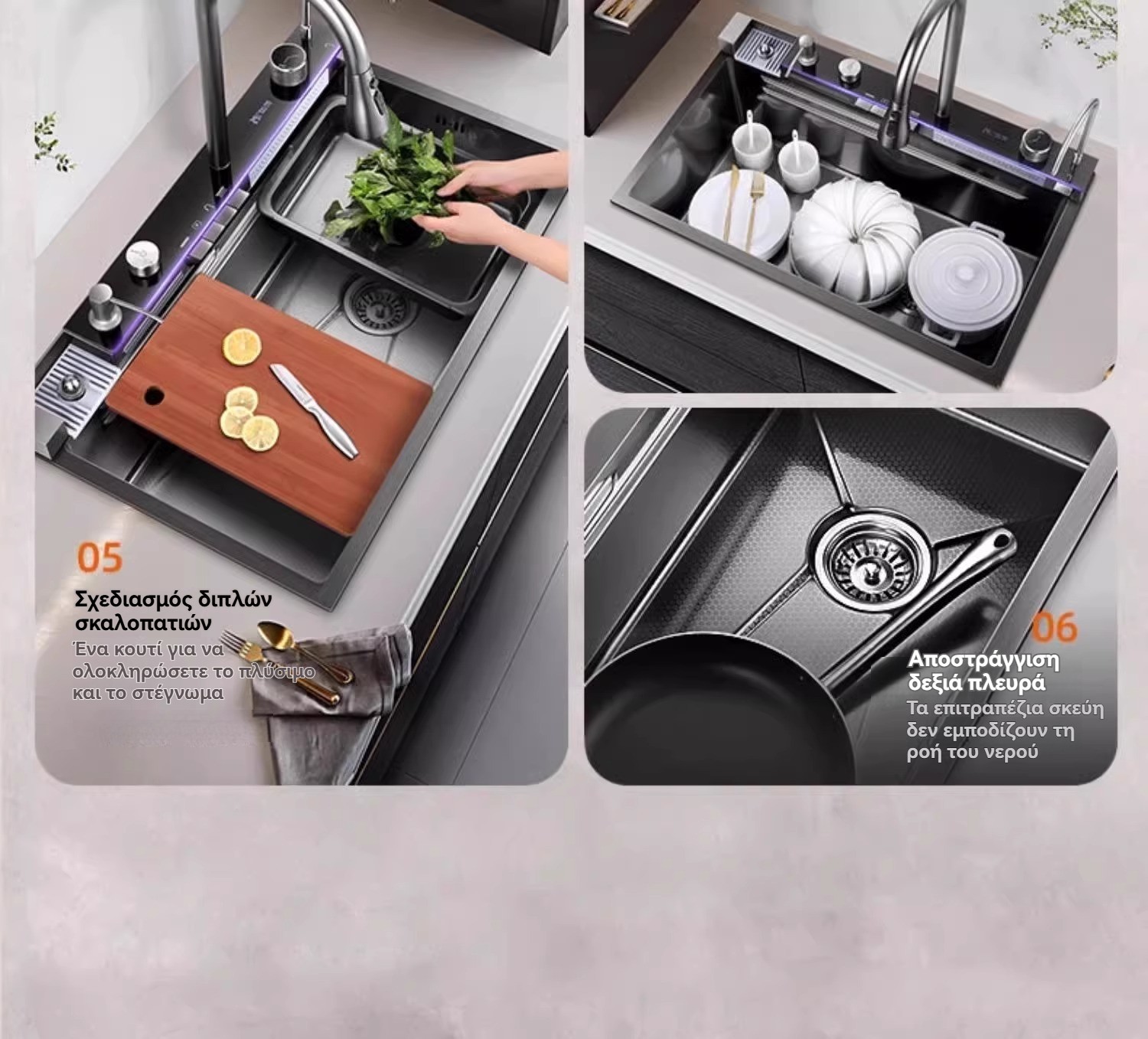 05

Σχεδιασμός διπλών σκαλοπατιών

Ένα κουτί για να ολοκληρώσετε το πλύσιμο και το στέγνωμα

06

Αποστράγγιση δεξιά πλευρά

Τα επιτραπέζια σκεύη δεν εμποδίζουν τη ροή του νερού