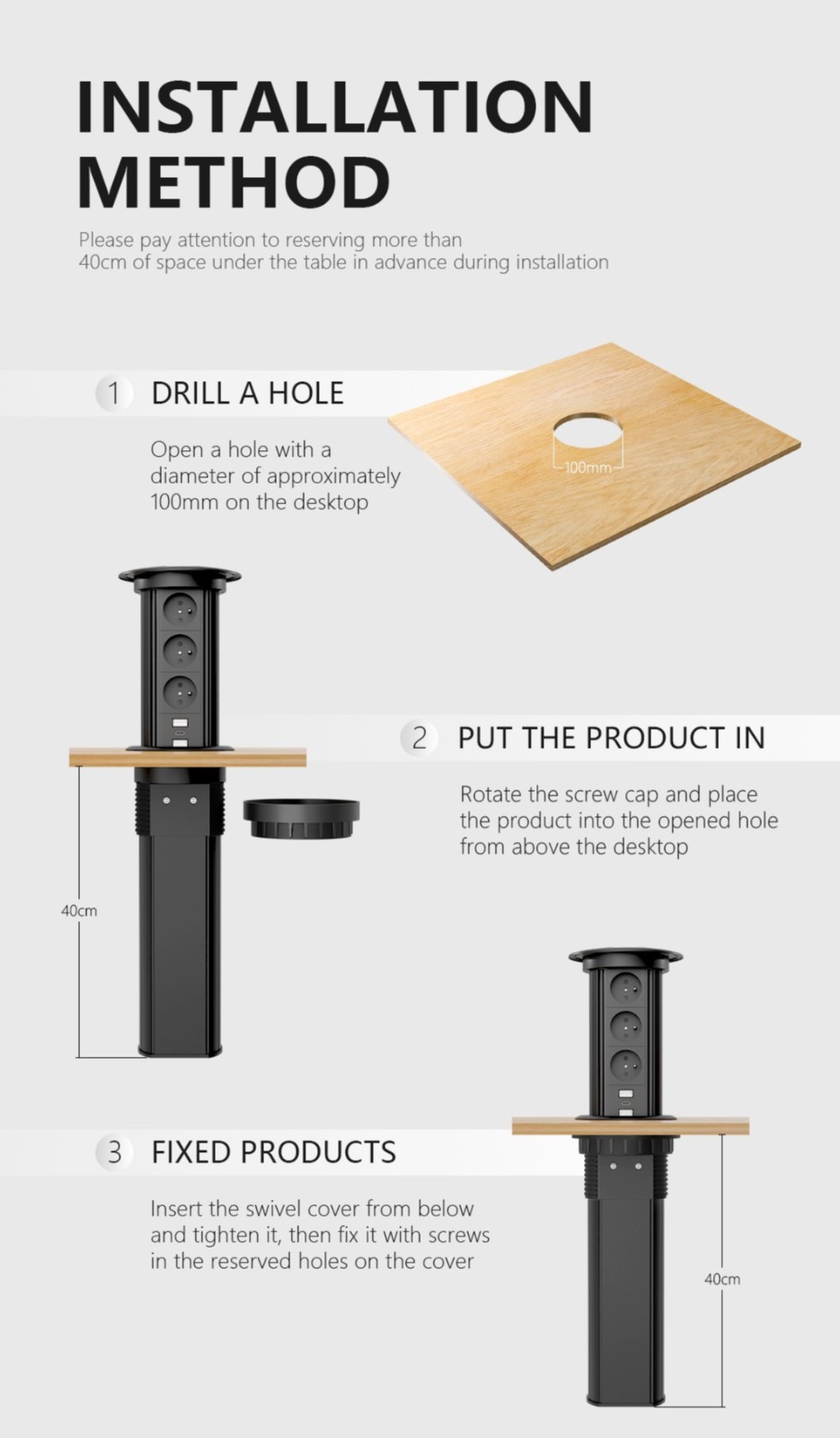 INSTALLATION METHOD

Please pay attention to reserving more than 40cm of space under the table in advance during installation

1 DRILL A HOLE

Open a hole with a diameter of approximately 100mm on the desktop

100mm

2 PUT THE PRODUCT IN

Rotate the screw cap and place the product into the opened hole from above the desktop

40cm

3 FIXED PRODUCTS

Insert the swivel cover from below and tighten it, then fix it with screws in the reserved holes on the cover

40cm