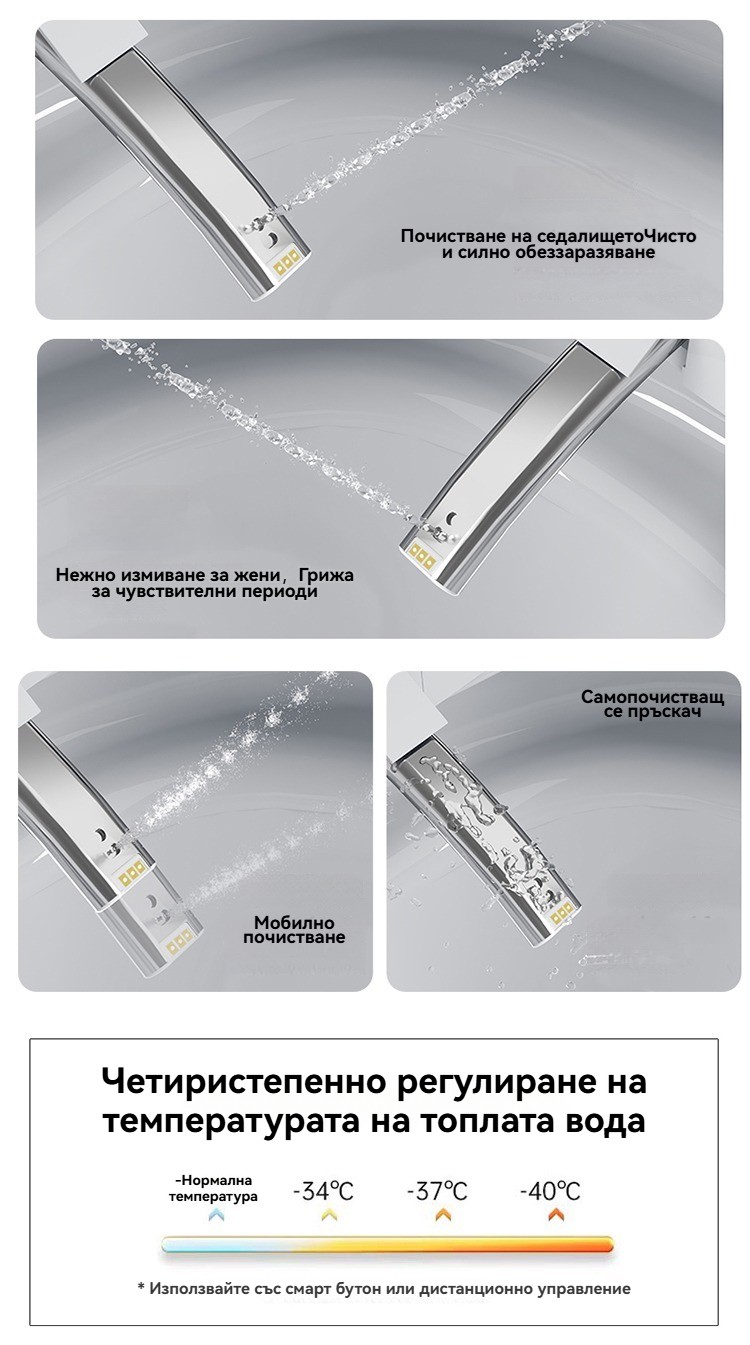 Почистване на седалищетоЧисто и силно обеззаразяване

Нежно измиване за жени, Грижа за чувствителни периоди

Мобилно почистване

Самопочистващ се пръскач

Четиристепенно регулиране на температурата на топлата вода

-Нормална температура

-34℃

-37℃

-40℃

* Използвайте със смарт бутон или дистанционно управление