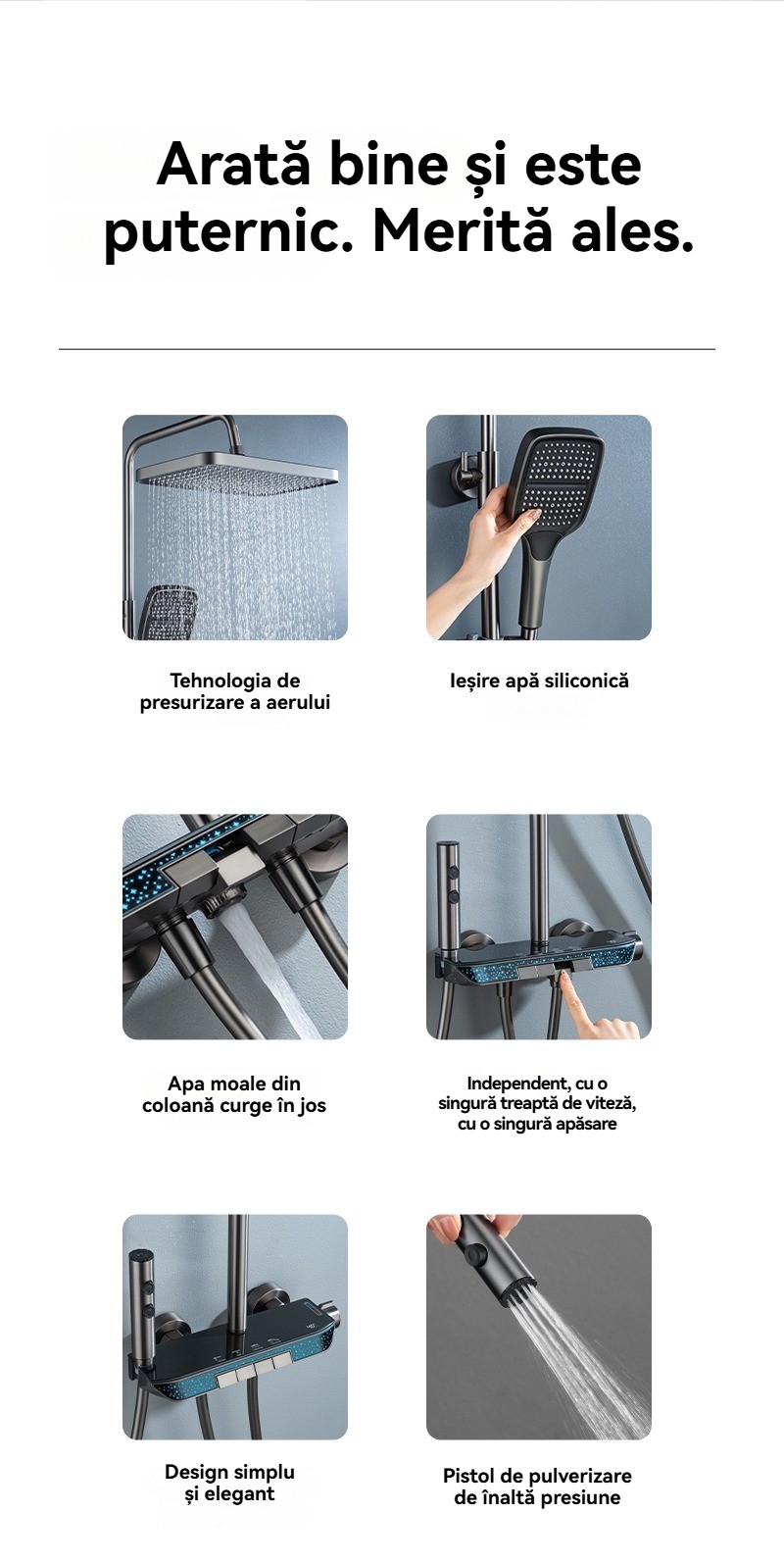 Arată bine și este puternic. Merită ales.

Tehnologia de presurizare a aerului

Ieșire apă siliconică

Apa moale din coloană curge în jos

Independent, cu o singură treaptă de viteză, cu o singură apăsare

Design simplu și elegant

Pistol de pulverizare de înaltă presiune