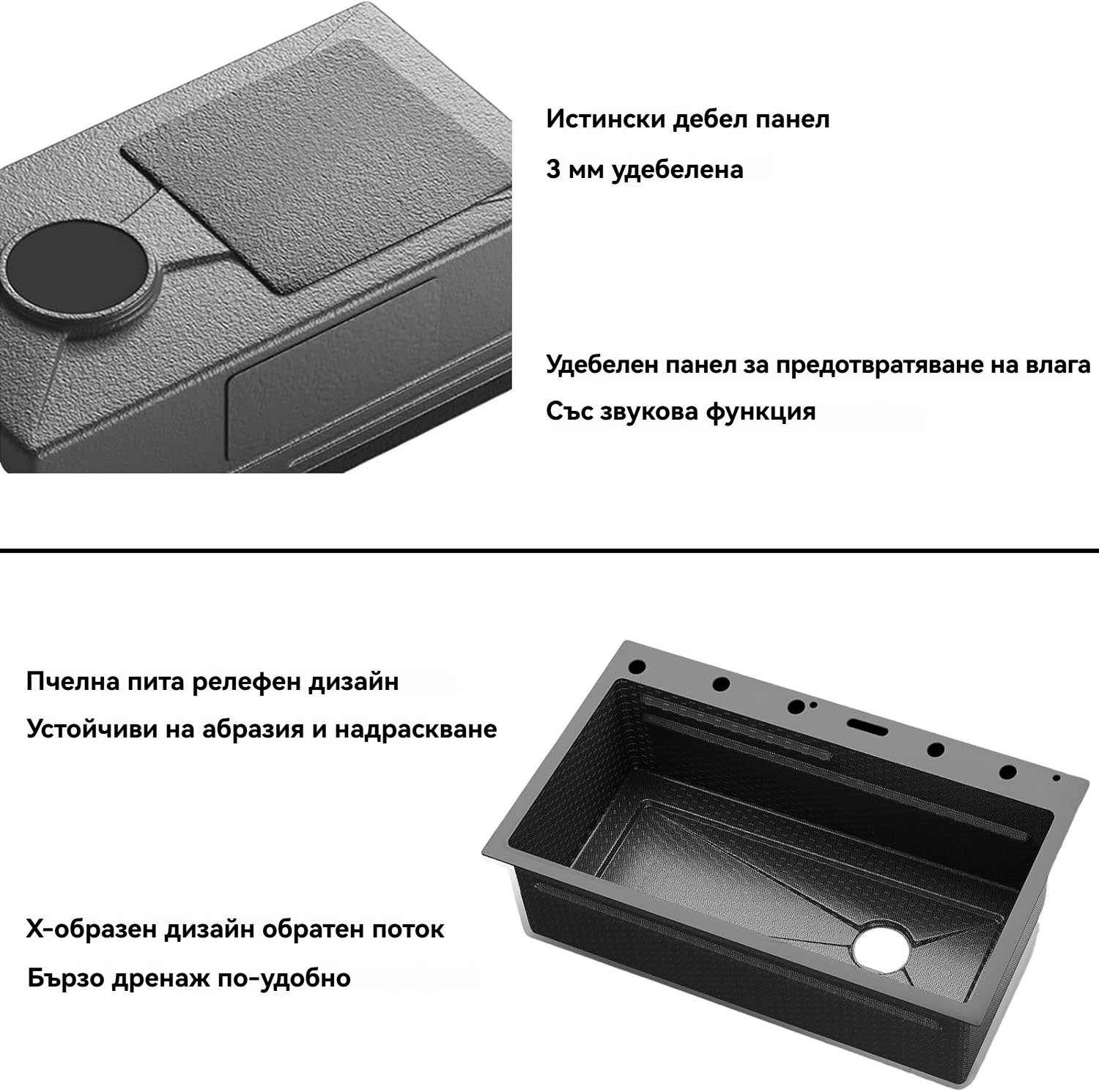 Истински дебел панел

3 мм удебелена

Удебелен панел за предотвратяване на влага

Със звукова функция

Пчелна пита релефен дизайн

Устойчиви на абразия и надраскване

Х-образен дизайн обратен поток

Бързо дренаж по-удобно