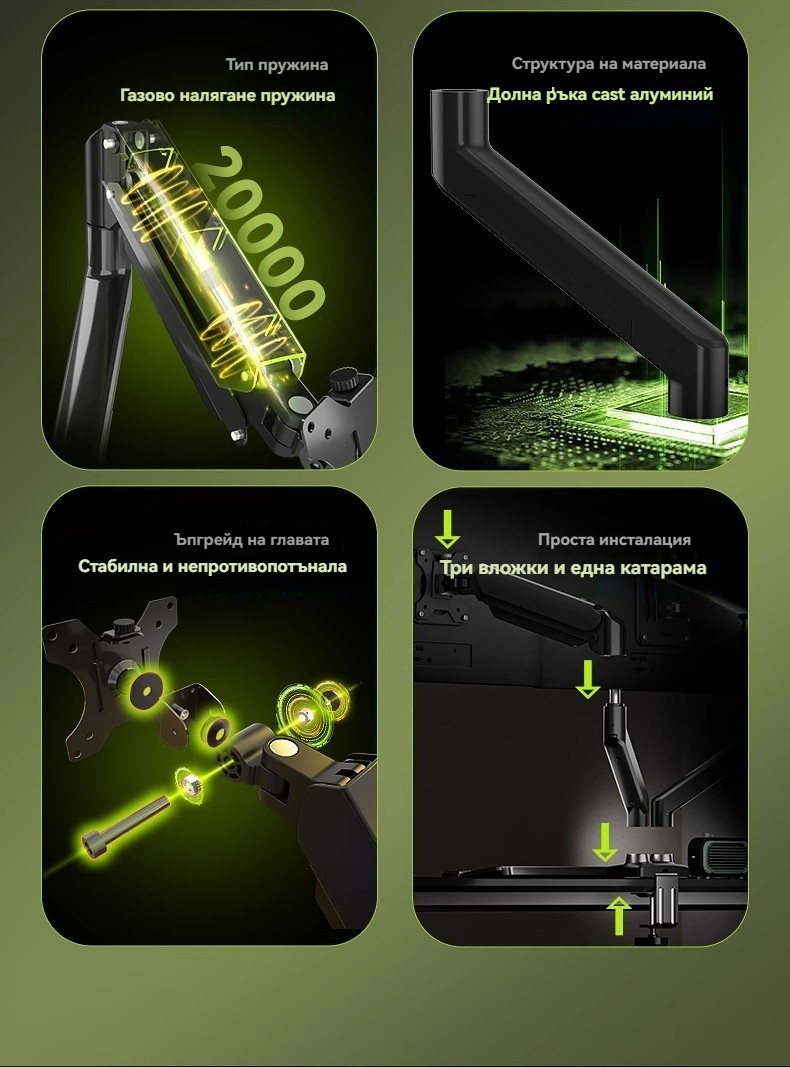 Тип пружина

Газово налягане пружина

20000

Структура на материала

Долна ръка cast алуминий

Ъпгрейд на главата

Стабилна и непротивопотънала

Проста инсталация

Три вложки и една катарама