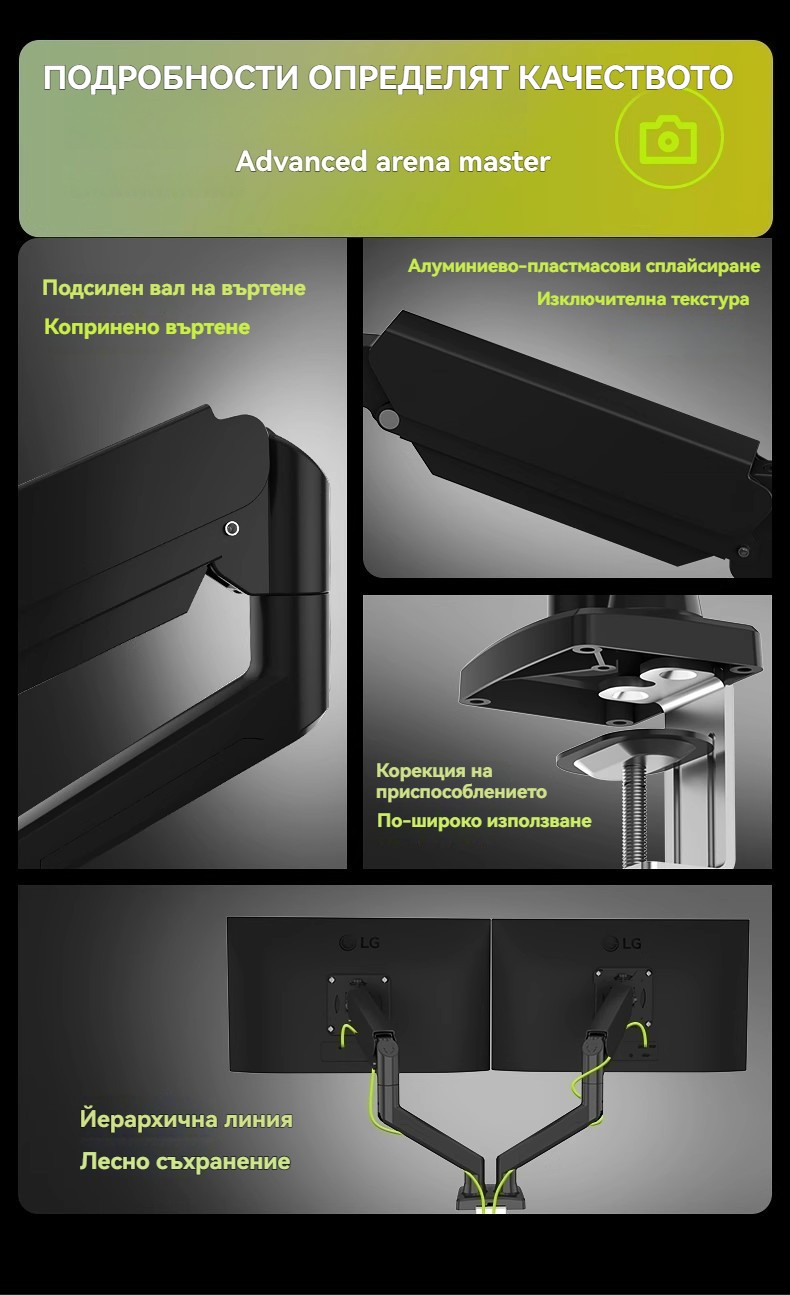 ПОДРОБНОСТИ ОПРЕДЕЛЯТ КАЧЕСТВОТО

Advanced arena master

Подсилен вал на въртене

Копринено въртене

Алуминиево-пластмасови сплайсиране

Изключителна текстура

Корекция на приспособлението

По-широко използване

LG

LG

Йерархична линия

Лесно съхранение