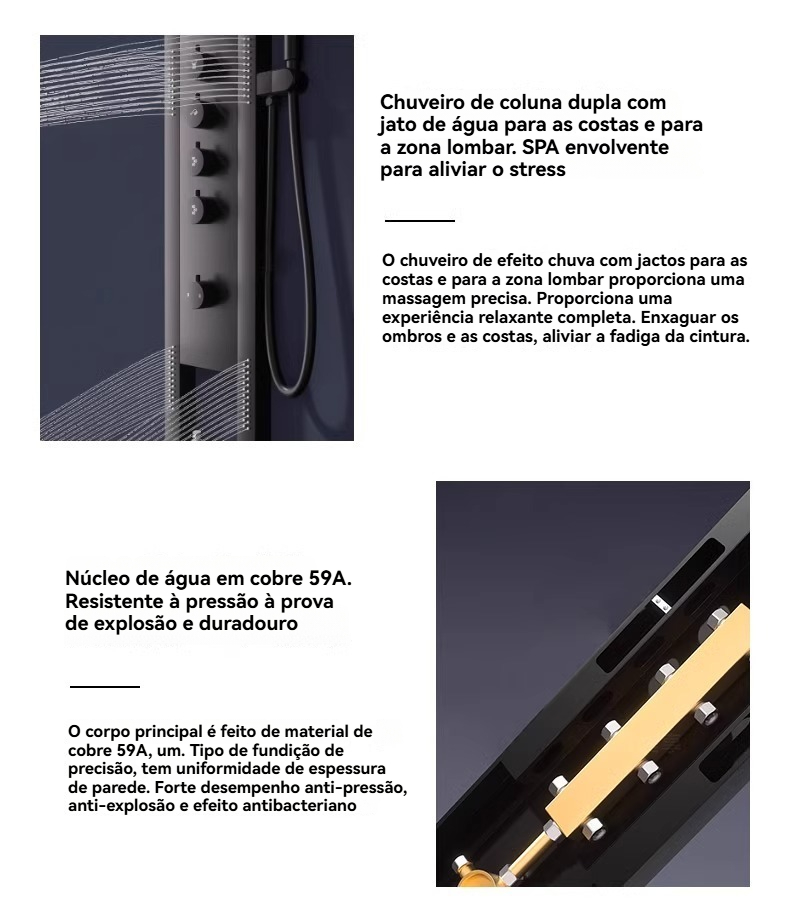 Chuveiro de coluna dupla com jato de água para as costas e para a zona lombar. SPA envolvente para aliviar o stress

O chuveiro de efeito chuva com jactos para as costas e para a zona lombar proporciona uma massagem precisa. Proporciona uma experiência relaxante completa. Enxaguar os ombros e as costas, aliviar a fadiga da cintura.

Núcleo de água em cobre 59A. Resistente à pressão à prova de explosão e duradouro

O corpo principal é feito de material de cobre 59A, um. Tipo de fundição de precisão, tem uniformidade de espessura de parede. Forte desempenho anti-pressão, anti-explosão e efeito antibacteriano