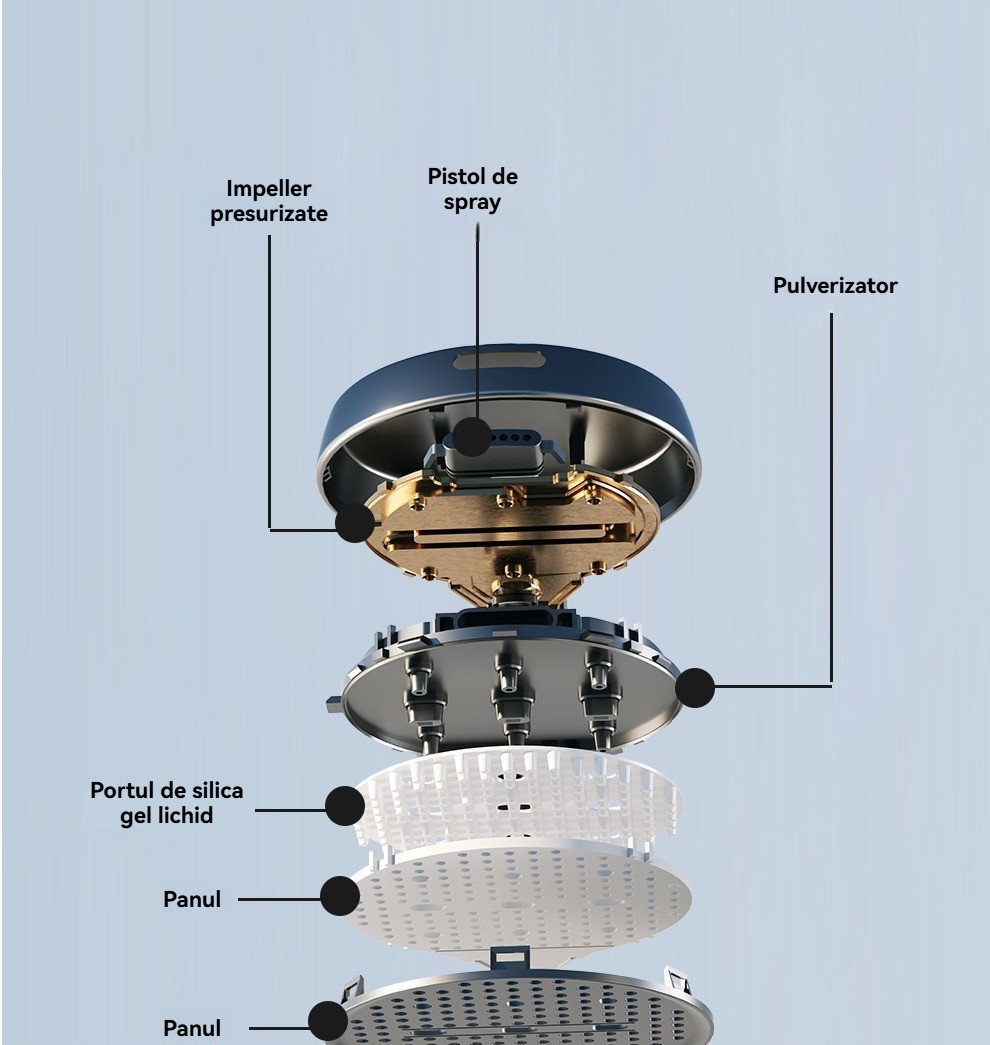 Impeller presurizate

Pistol de spray

Pulverizator

Portul de silica gel lichid

Panul

Panul