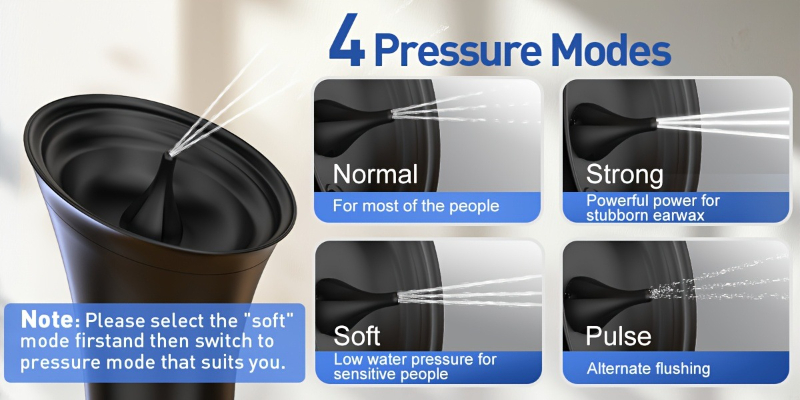 4 Pressure Modes

Normal
For most of the people

Strong
Powerful power for stubborn earwax

Soft
Low water pressure for sensitive people

Pulse
Alternate flushing

Note: Please select the "soft" mode firstand then switch to pressure mode that suits you.