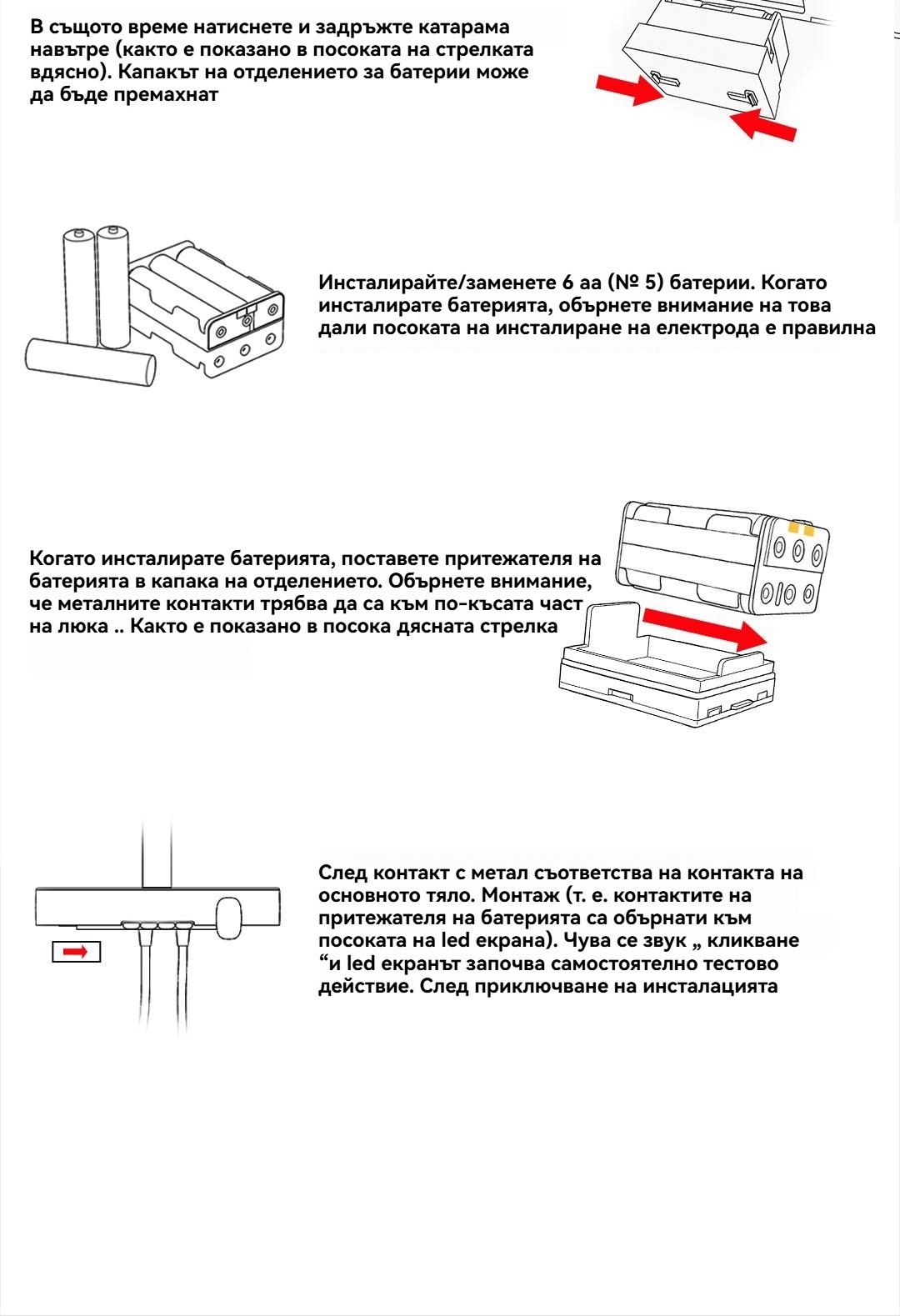 В същото време натиснете и задръжте катарама навътре (както е показано в посоката на стрелката вдясно). Капакът на отделението за батерии може да бъде премахнат

Инсталирайте/заменете 6 аа (№ 5) батерии. Когато инсталирате батерията, обърнете внимание на това дали посоката на инсталиране на електрода е правилна

Когато инсталирате батерията, поставете притежателя на батерията в капака на отделението. Обърнете внимание, че металните контакти трябва да са към по-късата част на люка .. Както е показано в посока дясната стрелка

След контакт с метал съответства на контакта на основното тяло. Монтаж (т. е. контактите на притежателя на батерията са обърнати към посоката на led екрана). Чува се звук „ кликване “и led екранът започва самостоятелно тестово действие. След приключване на инсталацията