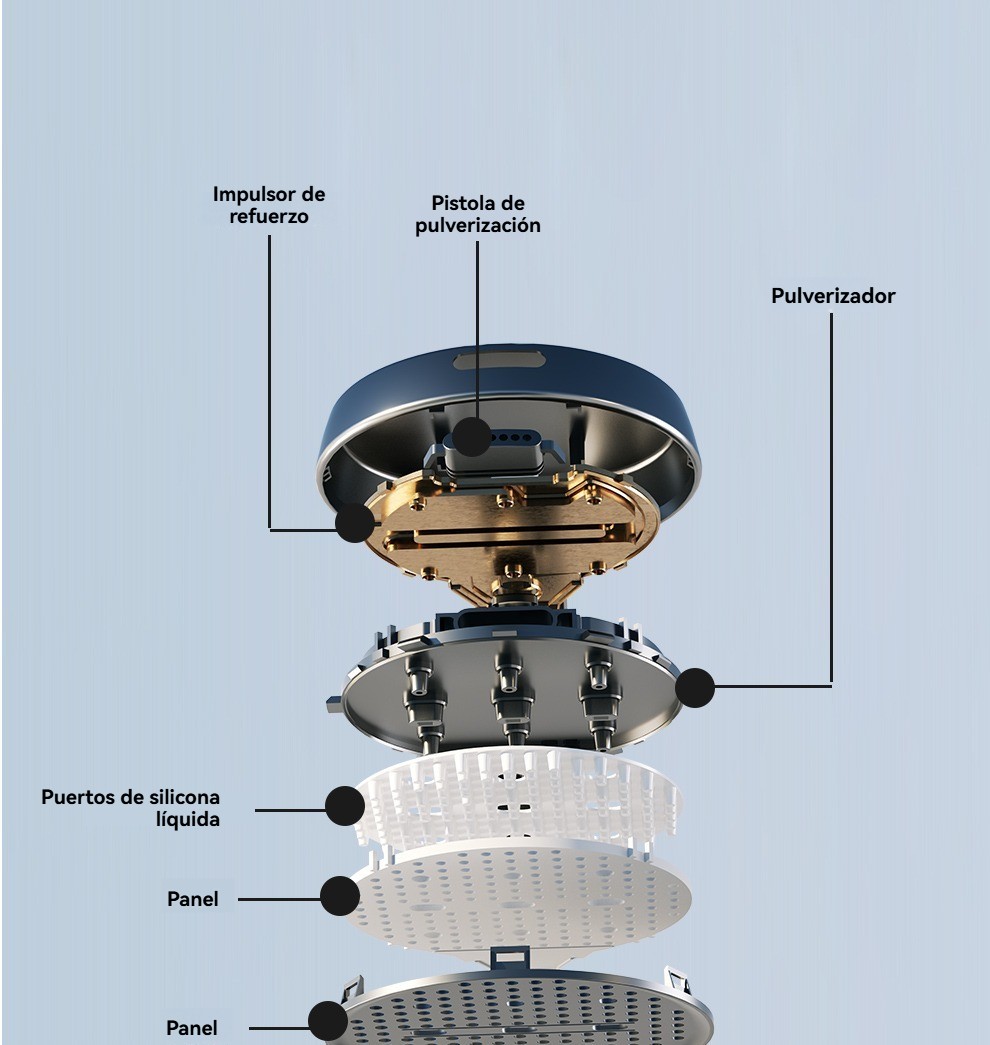 Impulsor de refuerzo

Pistola de pulverización

Pulverizador

Puertos de silicona líquida

Panel

Panel