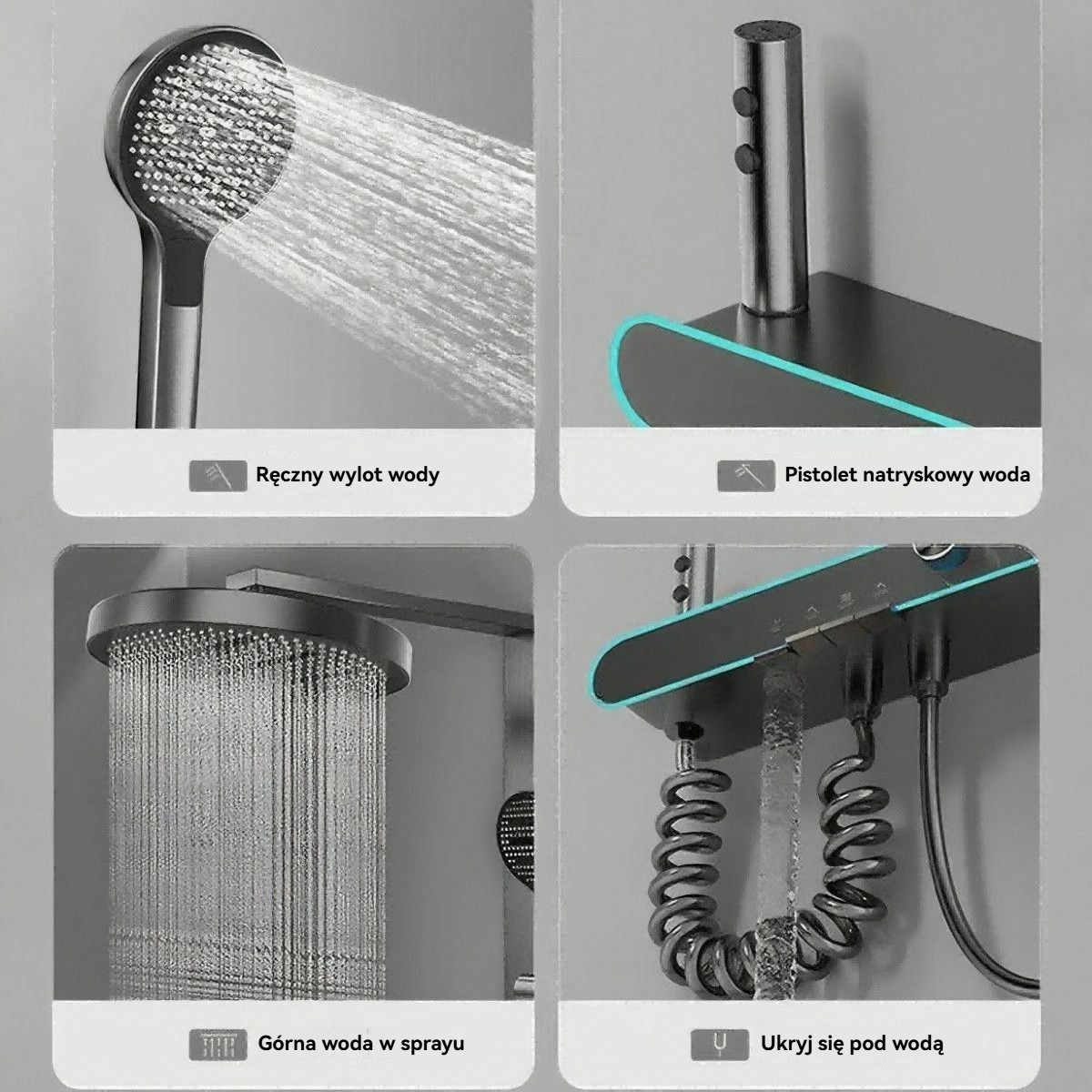 Ręczny wylot wody

Pistolet natryskowy woda

Górna woda w sprayu

Ukryj się pod wodą