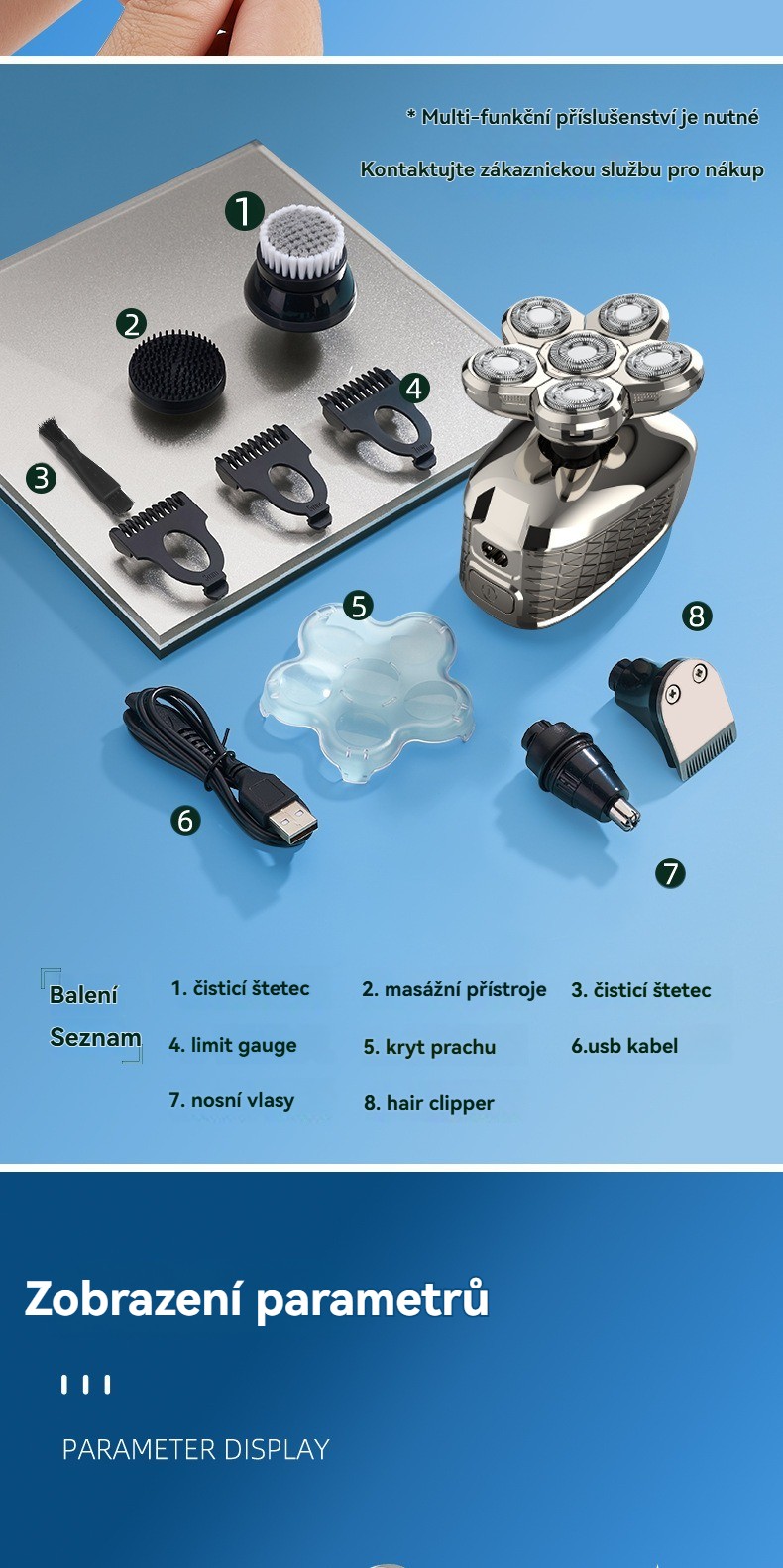 * Multi-funkční příslušenství je nutné

Kontaktujte zákaznickou službu pro nákup

1

2

3

4

5

6

7

8

Balení Seznam

1. čisticí štetec

2. masážní přístroje

3. čisticí štetec

4. limit gauge

5. kryt prachu

6.usb kabel

7. nosní vlasy

8. hair clipper

Zobrazení parametrů

PARAMETER DISPLAY