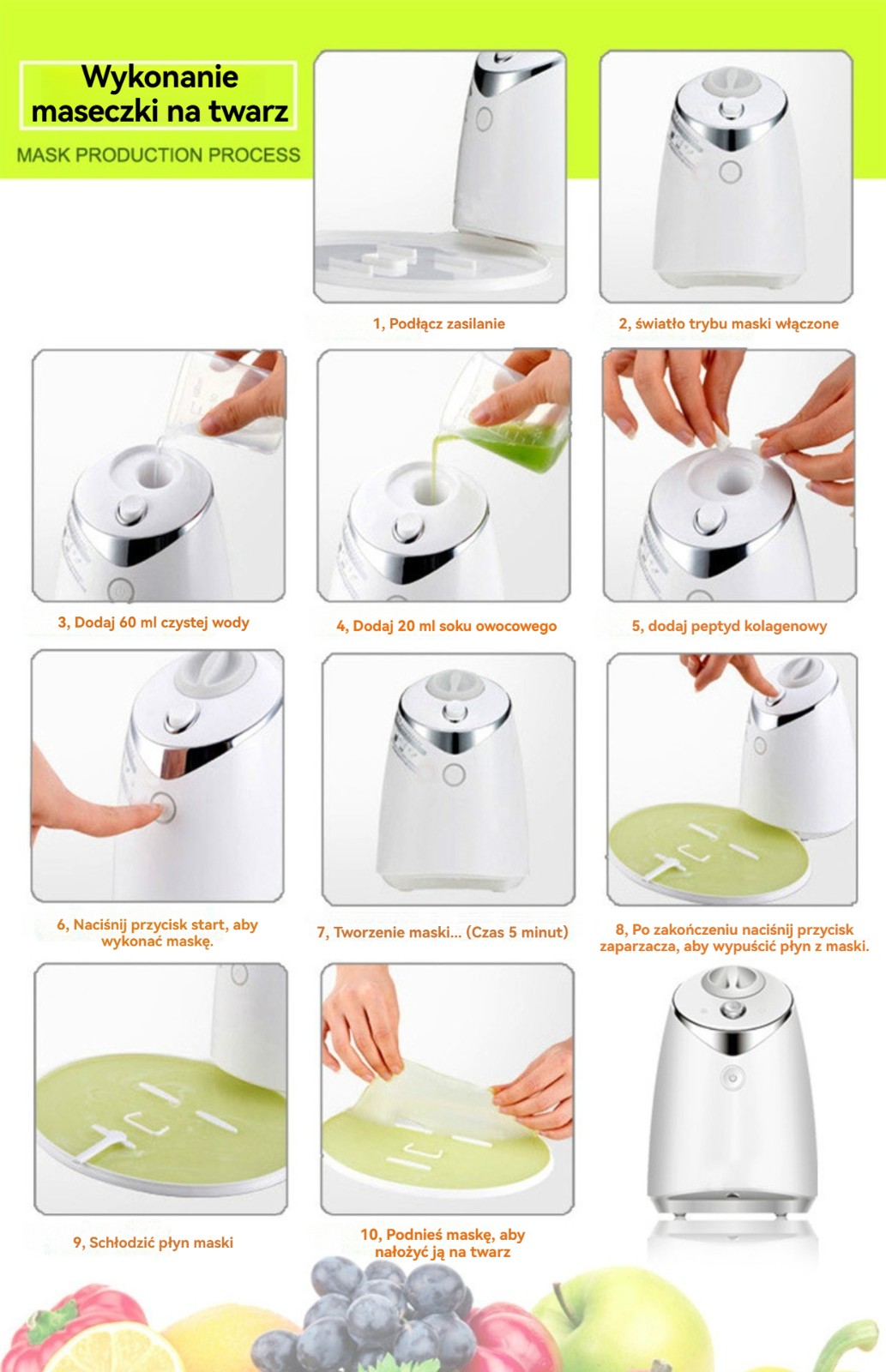 Wykonanie maseczki na twarz
MASK PRODUCTION PROCESS

1, Podłącz zasilanie

2, światło trybu maski włączone

3, Dodaj 60 ml czystej wody

4, Dodaj 20 ml soku owocowego

5, dodaj peptyd kolagenowy

6, Naciśnij przycisk start, aby wykonać maskę.

7, Tworzenie maski... (Czas 5 minut)

8, Po zakończeniu naciśnij przycisk zaparzacza, aby wypuścić płyn z maski.

9, Schłodzić płyn maski

10, Podnieś maskę, aby nałożyć ją na twarz