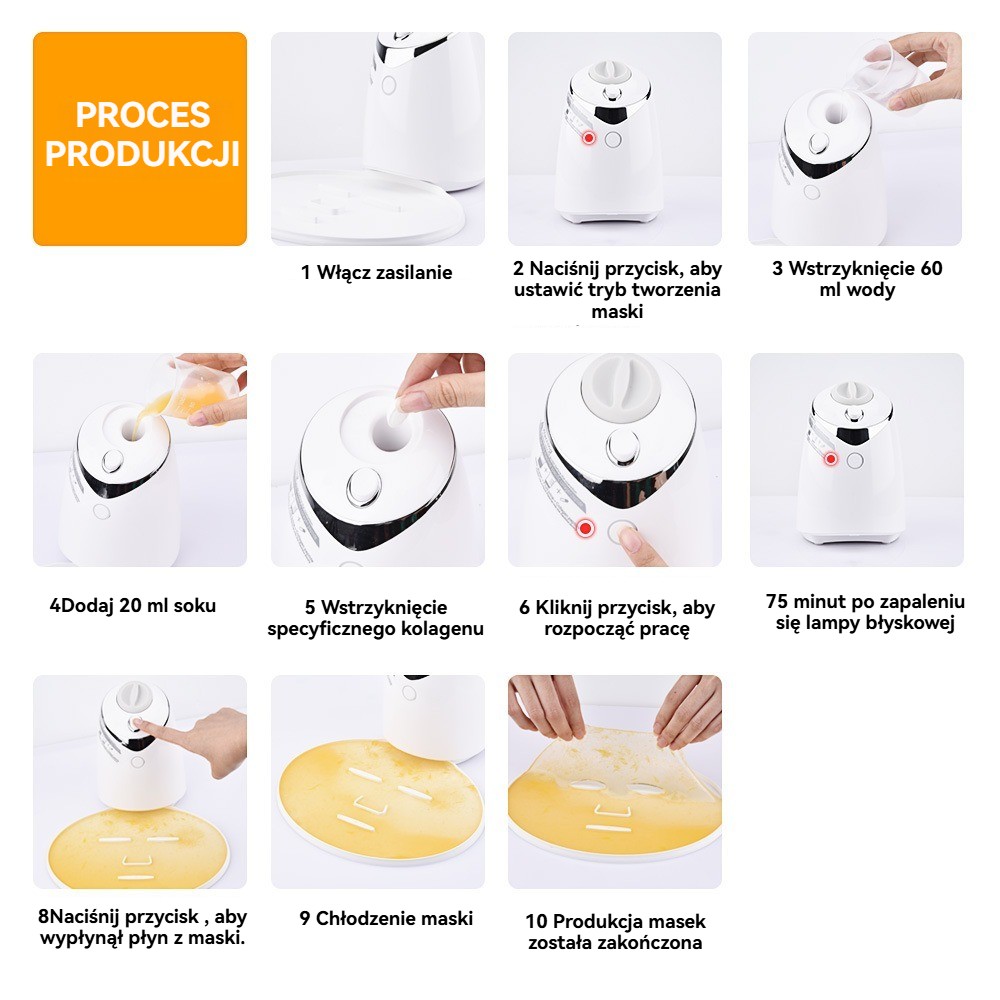 PROCES PRODUKCJI

1 Włącz zasilanie

2 Naciśnij przycisk, aby ustawić tryb tworzenia maski

3 Wstrzyknięcie 60 ml wody

4Dodaj 20 ml soku

5 Wstrzyknięcie specyficznego kolagenu

6 Kliknij przycisk, aby rozpocząć pracę

75 minut po zapaleniu się lampy błyskowej

8Naciśnij przycisk , aby wypłynął płyn z maski.

9 Chłodzenie maski

10 Produkcja masek została zakończona