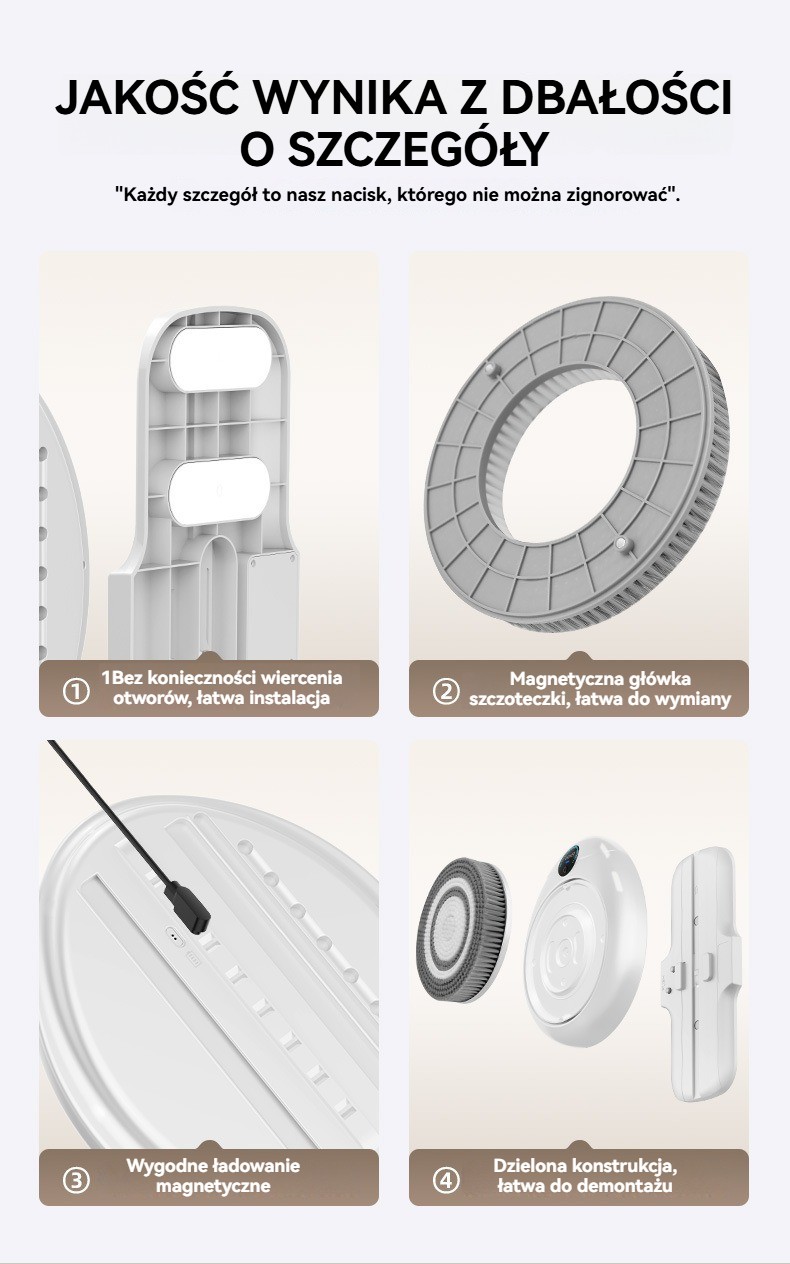 JAKOŚĆ WYNIKA Z DBAŁOŚCI O SZCZEGÓŁY

"Każdy szczegół to nasz nacisk, którego nie można zignorować".

① 1Bez konieczności wiercenia otworów, łatwa instalacja

② Magnetyczna główka szczoteczki, łatwa do wymiany

③ Wygodne ładowanie magnetyczne

④ Dzielona konstrukcja, łatwa do demontażu