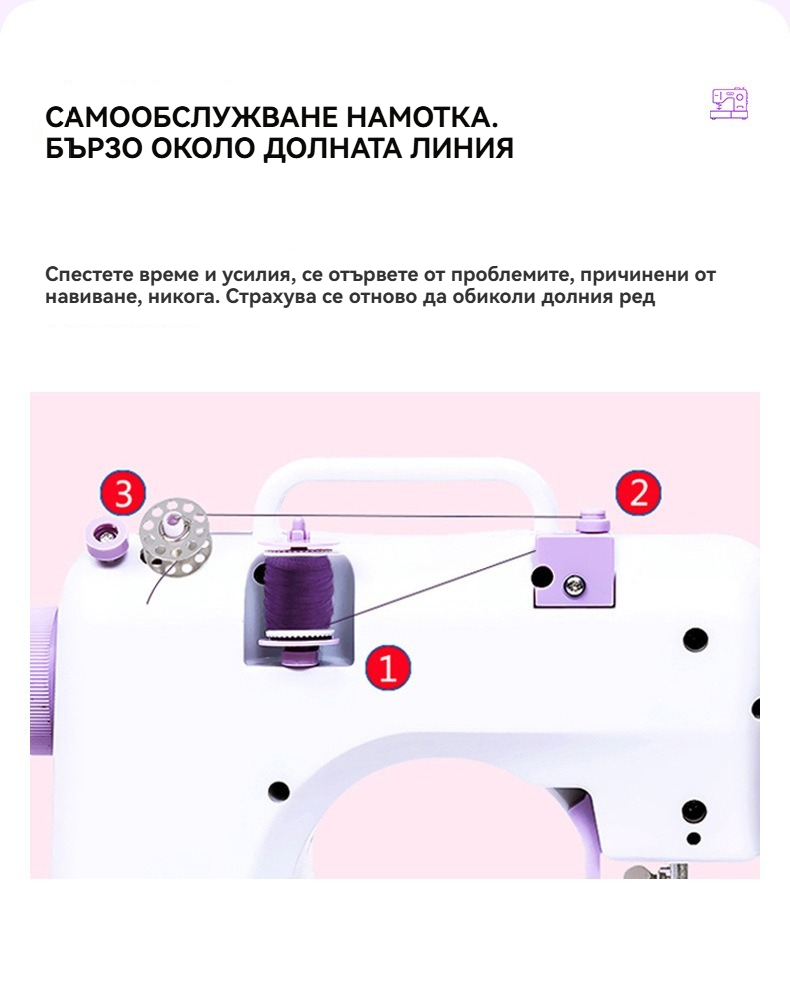 САМООБСЛУЖВАНЕ НАМОТКА.
БЪРЗО ОКОЛО ДОЛНАТА ЛИНИЯ

Спестете време и усилия, се отървете от проблемите, причинени от навиване, никога. Страхува се отново да обиколи долния ред

3

2

1