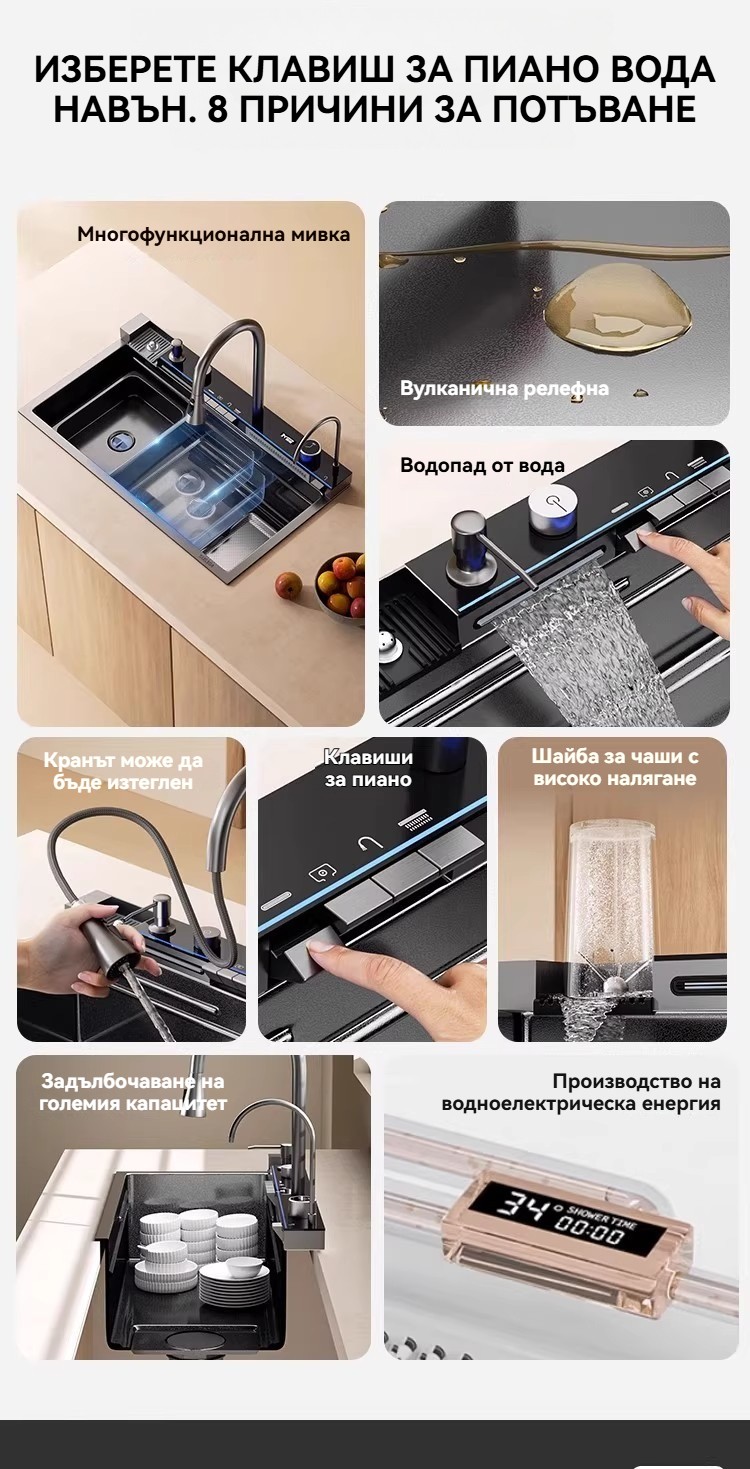 ИЗБЕРЕТЕ КЛАВИШ ЗА ПИАНО ВОДА НАВЪН. 8 ПРИЧИНИ ЗА ПОТЪВАНЕ

Многофункционална мивка

Вулканична релефна

Водопад от вода

Кранът може да бъде изтеглен

Клавиши за пиано

Шайба за чаши с високо налягане

Задълбочаване на големия капацитет

Производство на водноелектрическа енергия

34° SHOWER TIME 00:00