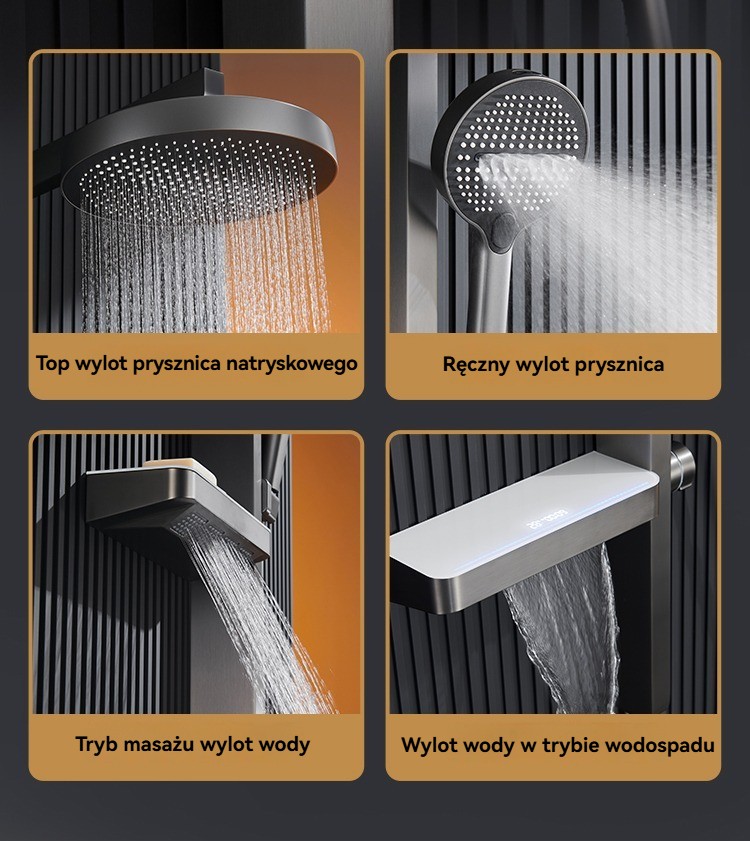 Top wylot prysznica natryskowego

Ręczny wylot prysznica

Tryb masażu wylot wody

Wylot wody w trybie wodospadu