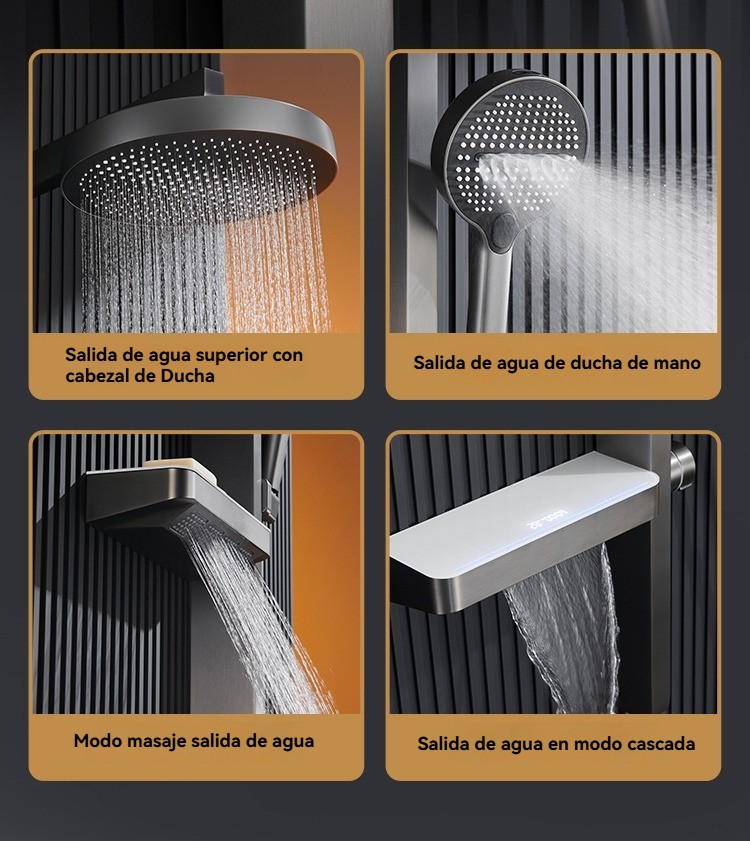 Salida de agua superior con cabezal de Ducha

Salida de agua de ducha de mano

Modo masaje salida de agua

Salida de agua en modo cascada