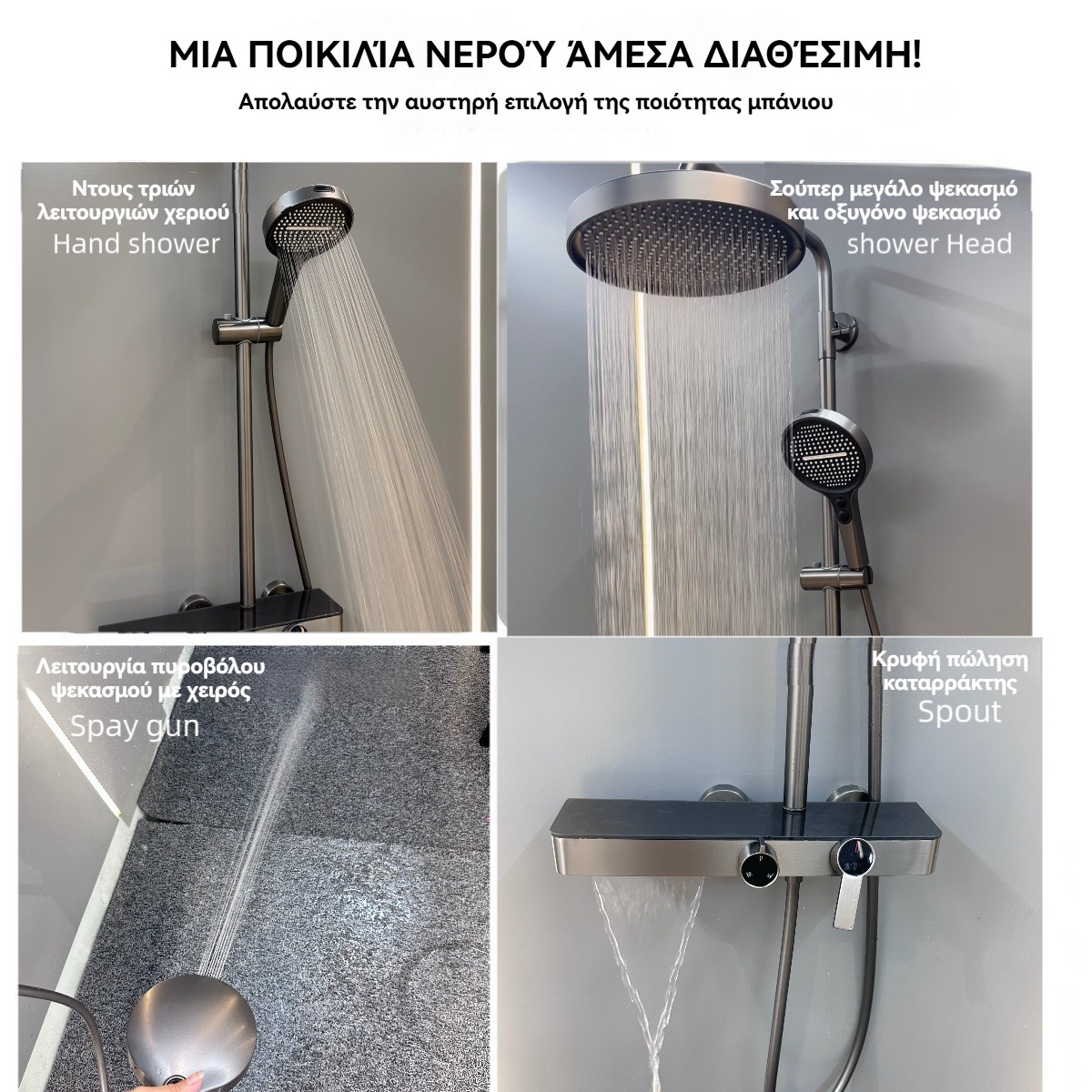 ΜΙΑ ΠΟΙΚΙΛΊΑ ΝΕΡΟΎ ΆΜΕΣΑ ΔΙΑΘΈΣΙΜΗ!

Απολαύστε την αυστηρή επιλογή της ποιότητας μπάνιου

Ντους τριών λειτουργιών χεριού
Hand shower

Σούπερ μεγάλο ψεκασμό και οξυγόνο ψεκασμό
shower Head

Λειτουργία πυροβόλου ψεκασμού με χειρός
Spay gun

Κρυφή πώληση καταρράκτης
Spout