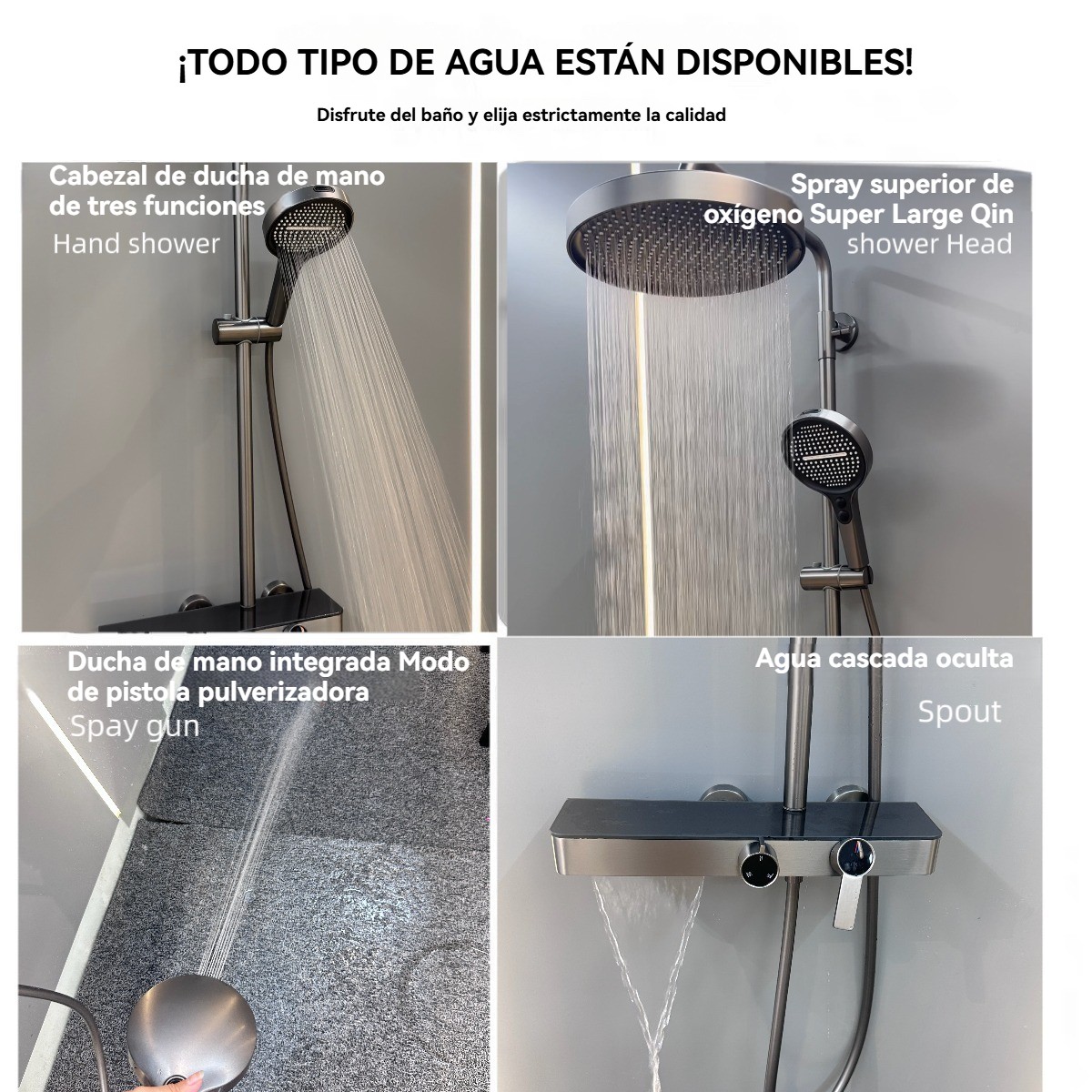 ¡TODO TIPO DE AGUA ESTÁN DISPONIBLES!

Disfrute del baño y elija estrictamente la calidad

Cabezal de ducha de mano de tres funciones
Hand shower

Spray superior de oxígeno Super Large Qin
shower Head

Ducha de mano integrada Modo de pistola pulverizadora
Spay gun

Agua cascada oculta
Spout