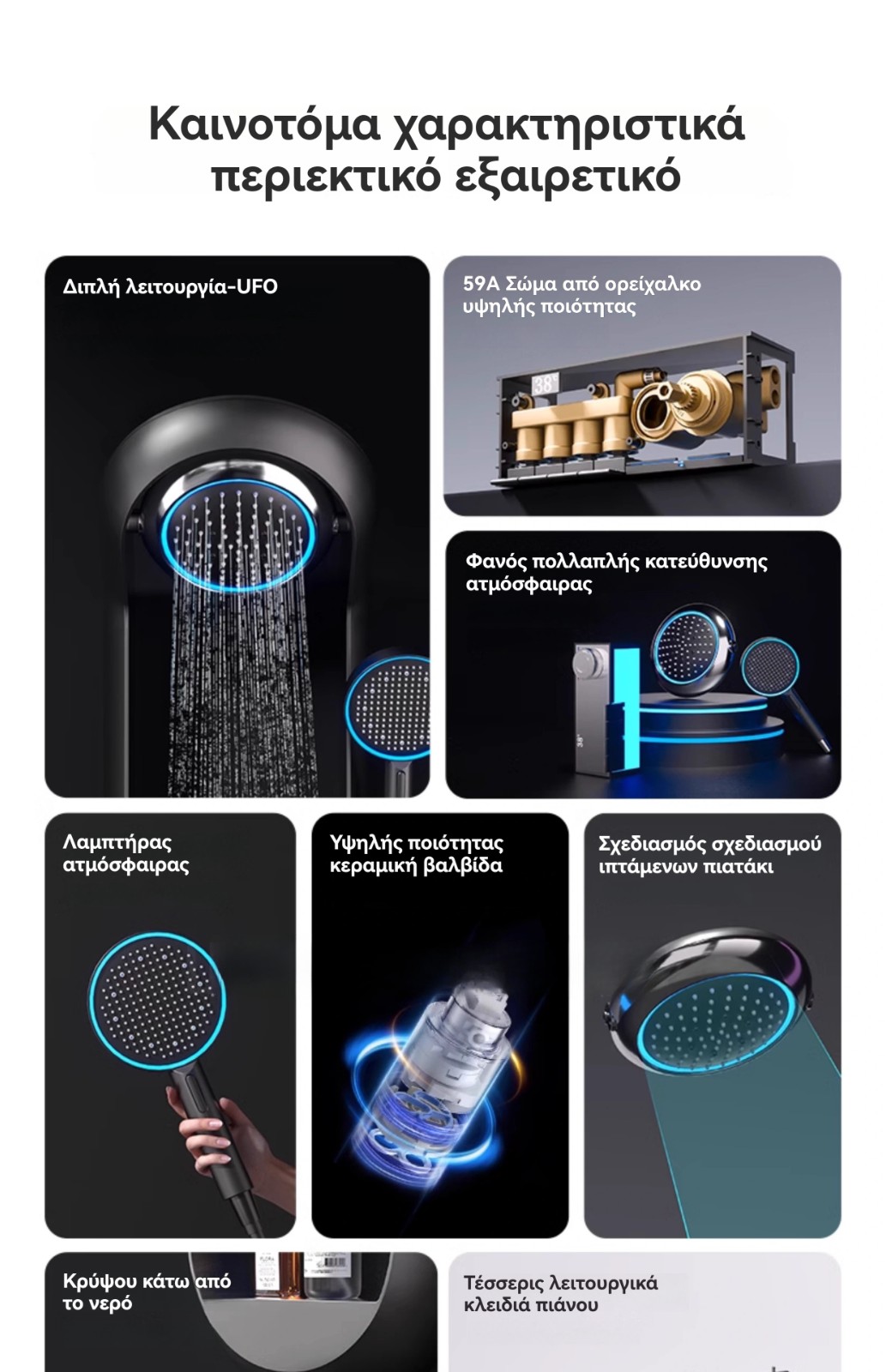 Καινοτόμα χαρακτηριστικά περιεκτικό εξαιρετικό

Διπλή λειτουργία-UFO

59A Σώμα από ορείχαλκο υψηλής ποιότητας

38°

Φανός πολλαπλής κατεύθυνσης ατμόσφαιρας

38°

Λαμπτήρας ατμόσφαιρας

Υψηλής ποιότητας κεραμική βαλβίδα

Σχεδιασμός σχεδιασμού ιπτάμενων πιατάκι

Κρύψου κάτω από το νερό

Τέσσερις λειτουργικά κλειδιά πιάνου