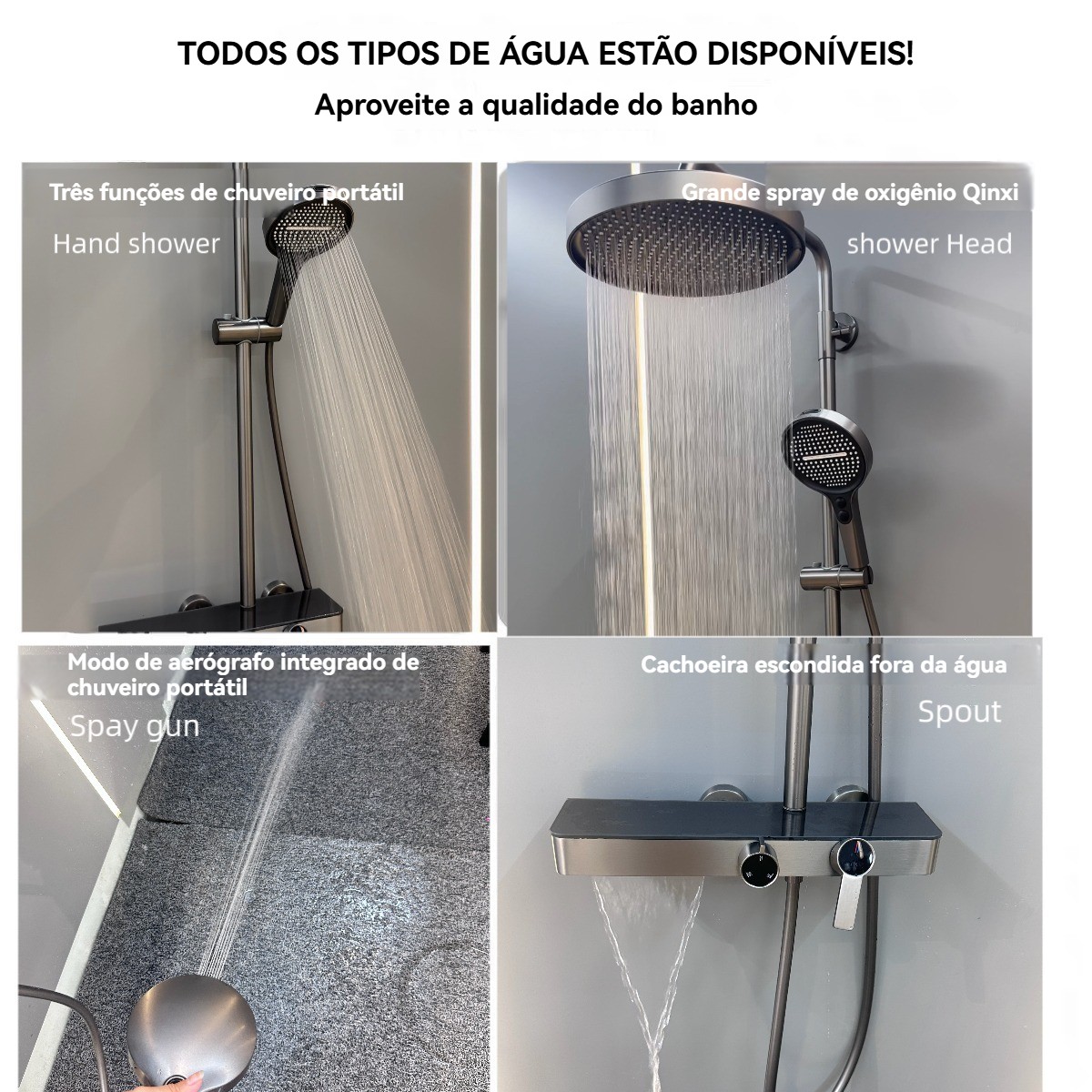 TODOS OS TIPOS DE ÁGUA ESTÃO DISPONÍVEIS!

Aproveite a qualidade do banho

Três funções de chuveiro portátil

Hand shower

Grande spray de oxigênio Qinxi

shower Head

Modo de aerógrafo integrado de chuveiro portátil

Spay gun

Cachoeira escondida fora da água

Spout