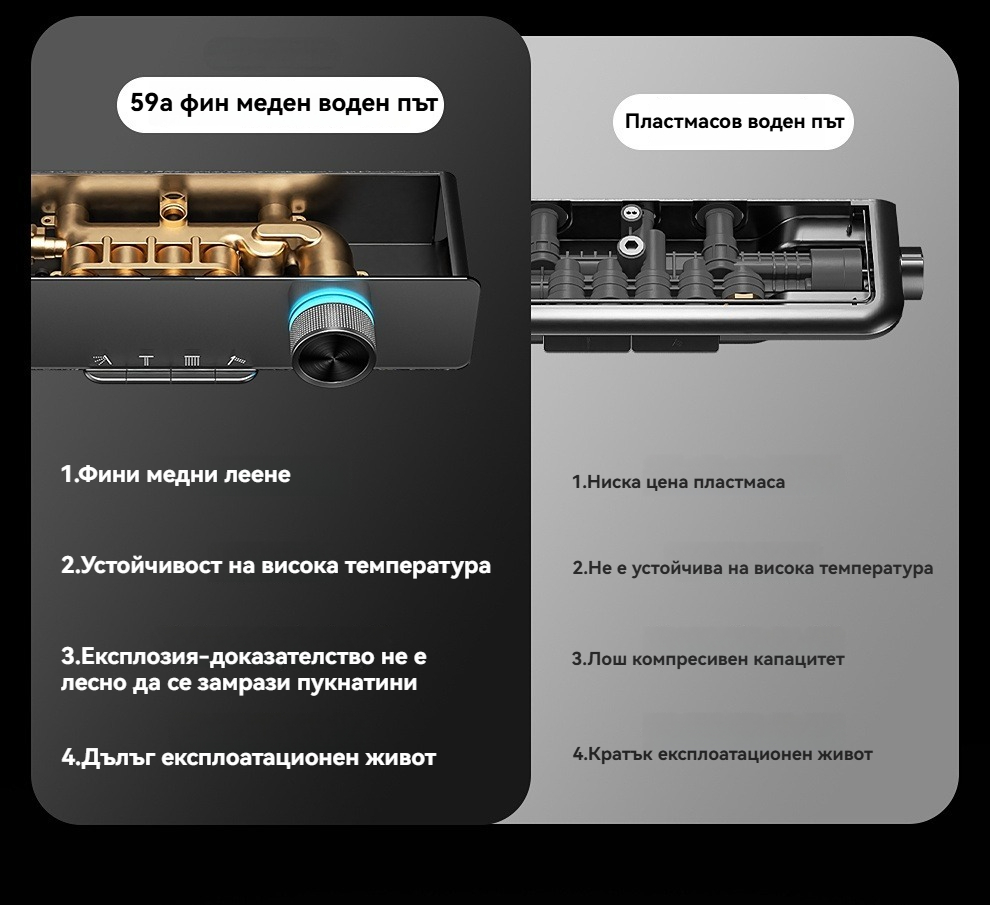 59а фин меден воден път

1.Фини медни леене

2.Устойчивост на висока температура

3.Експлозия-доказателство не е лесно да се замрази пукнатини

4.Дълъг експлоатационен живот

Пластмасов воден път

1.Ниска цена пластмаса

2.Не е устойчива на висока температура

3.Лош компресивен капацитет

4.Кратък експлоатационен живот