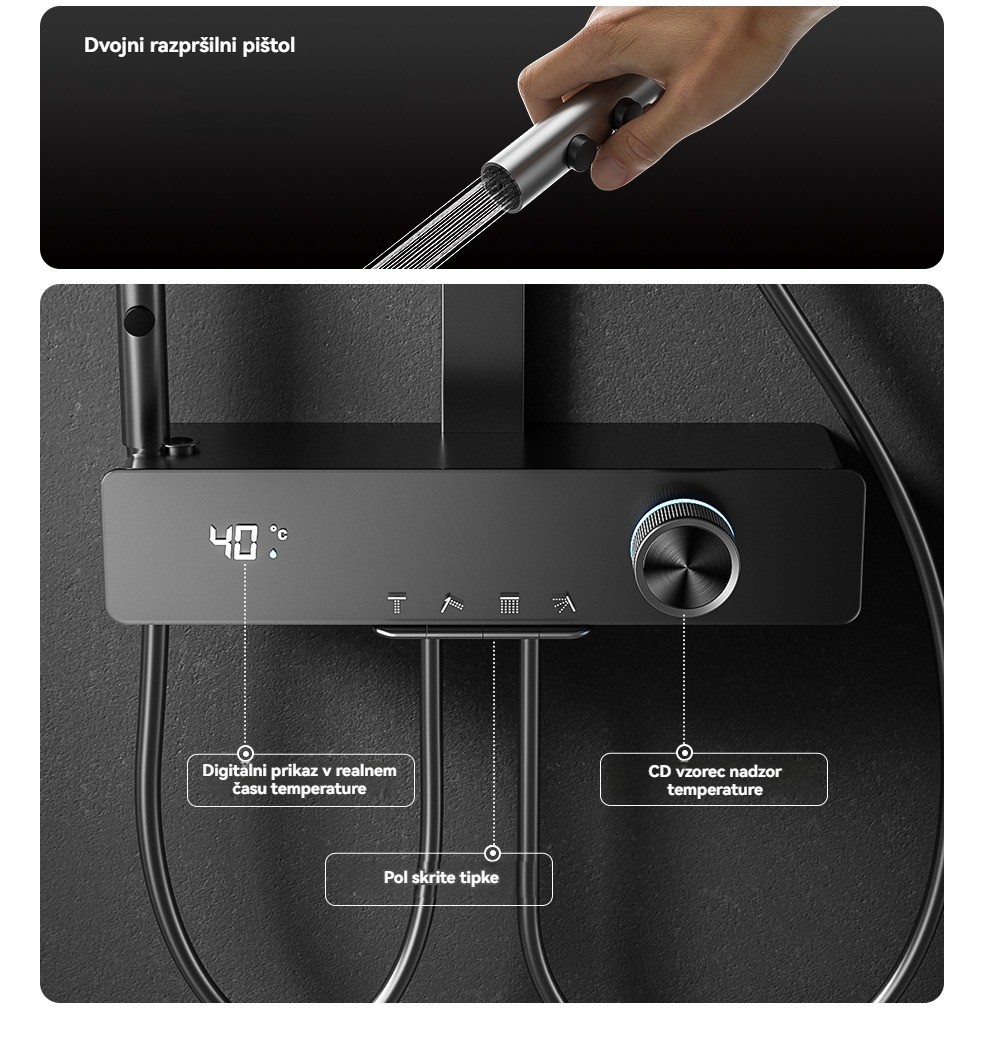 Dvojni razpršilni pištol

40 °C

Digitalni prikaz v realnem času temperature

CD vzorec nadzor temperature

Pol skrite tipke