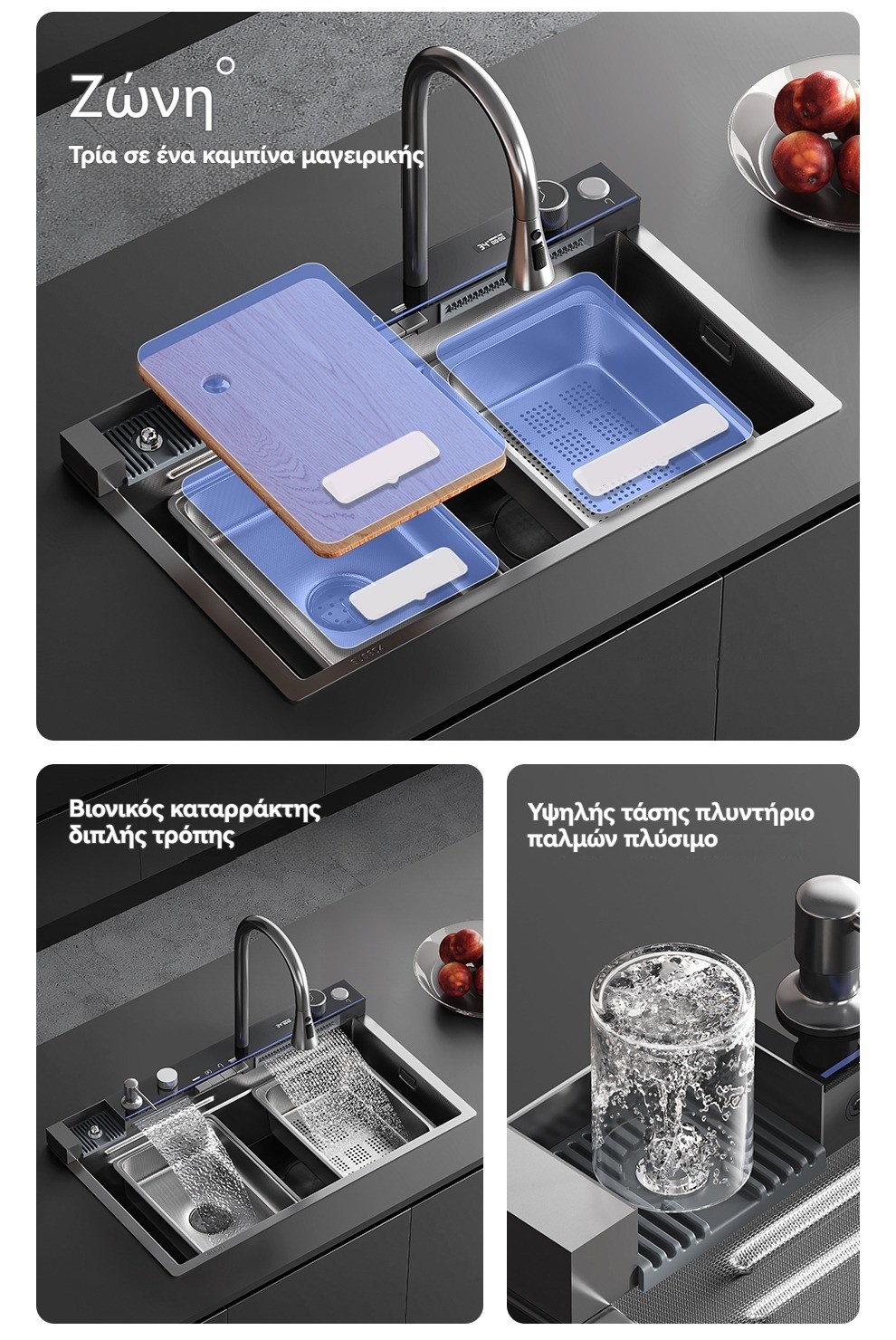 Ζώνη°

Τρία σε ένα καμπίνα μαγειρικής

Βιονικός καταρράκτης διπλής τρόπης

Υψηλής τάσης πλυντήριο παλμών πλύσιμο