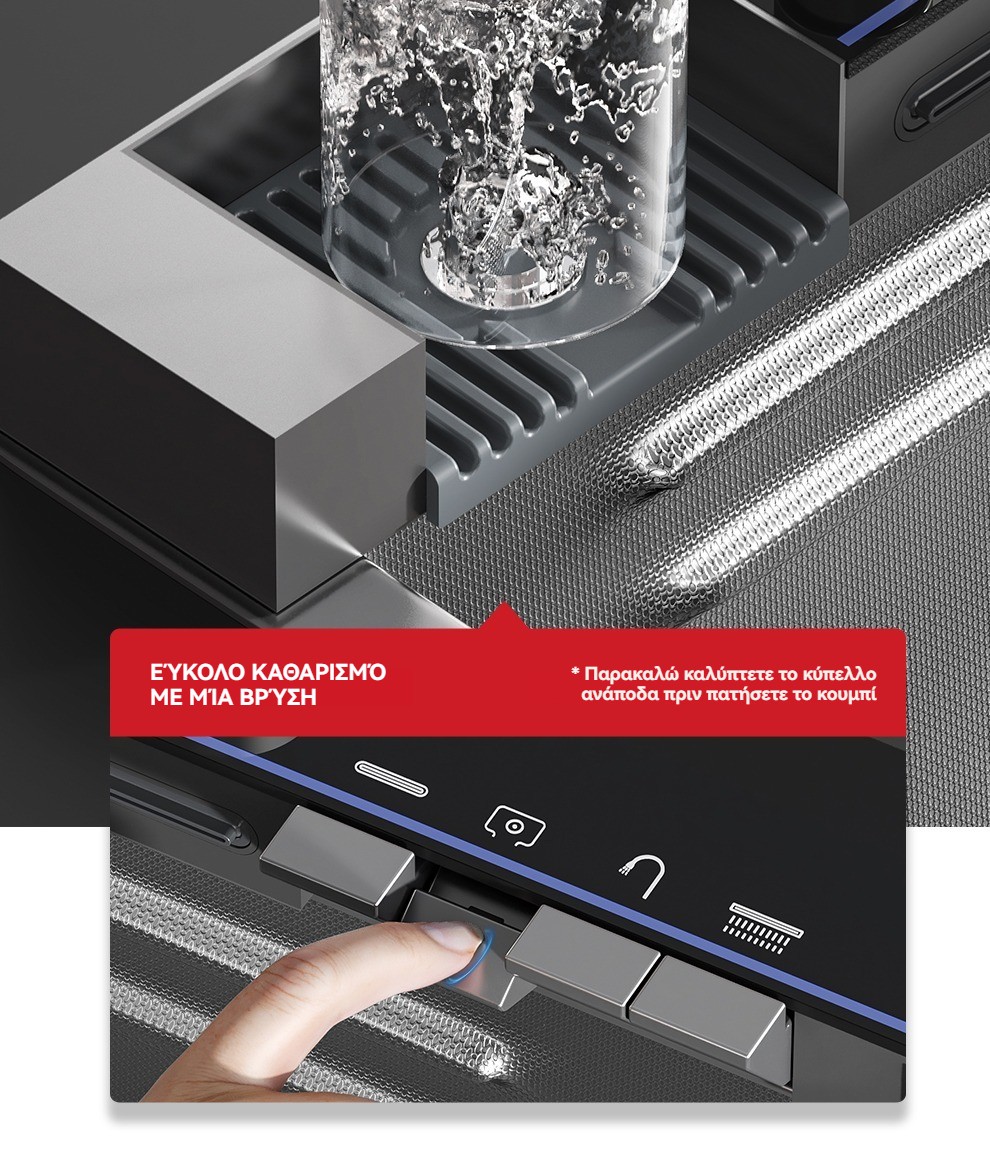 ΕΎΚΟΛΟ ΚΑΘΑΡΙΣΜΌ ΜΕ ΜΊΑ ΒΡΎΣΗ

* Παρακαλώ καλύπτετε το κύπελλο ανάποδα πριν πατήσετε το κουμπί