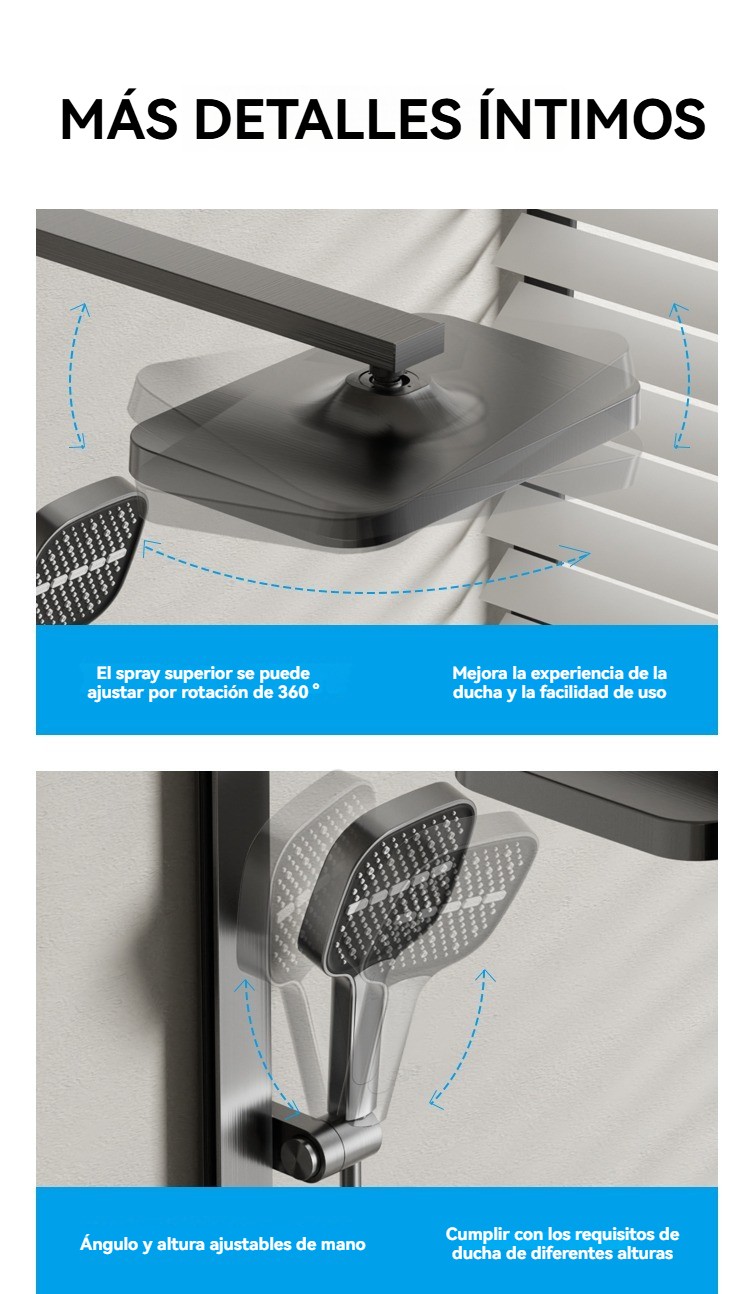 MÁS DETALLES ÍNTIMOS

El spray superior se puede ajustar por rotación de 360 °

Mejora la experiencia de la ducha y la facilidad de uso

Ángulo y altura ajustables de mano

Cumplir con los requisitos de ducha de diferentes alturas