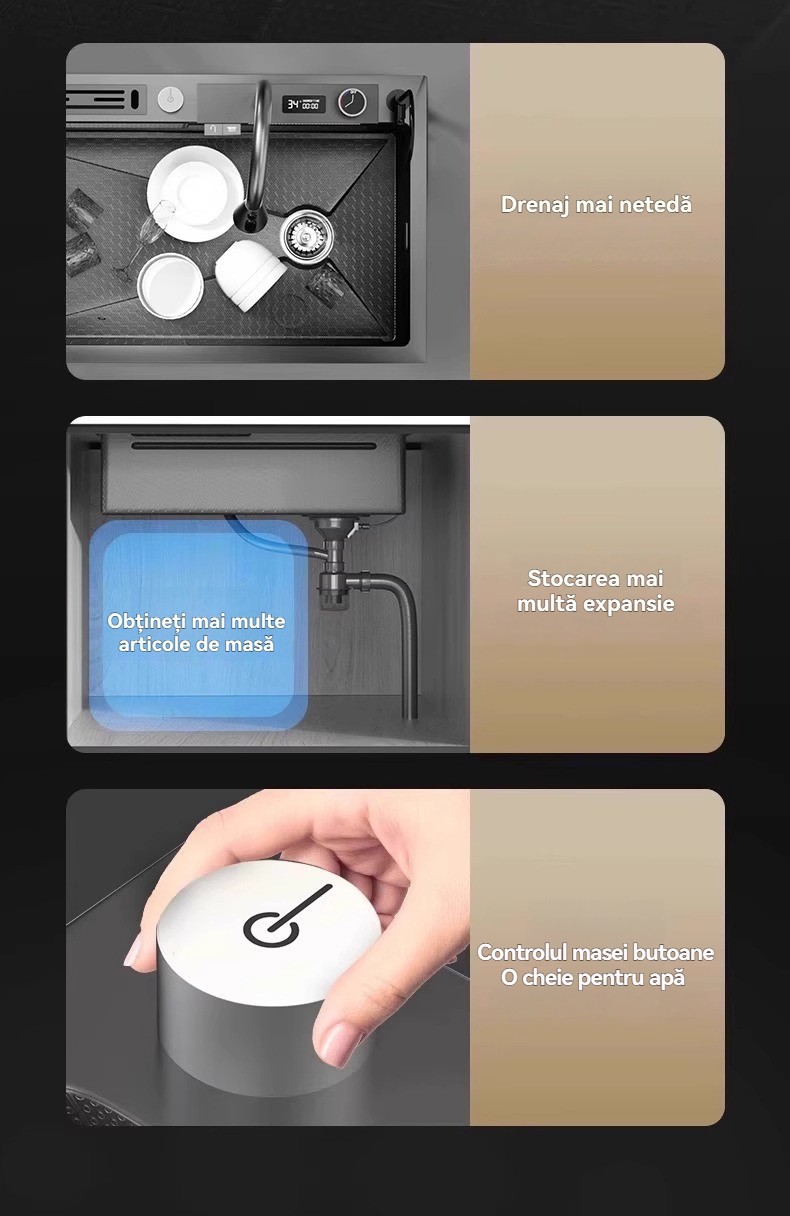 34° 00:00

Drenaj mai netedă

Obțineți mai multe articole de masă

Stocarea mai multă expansie

Controlul masei butoane
O cheie pentru apă