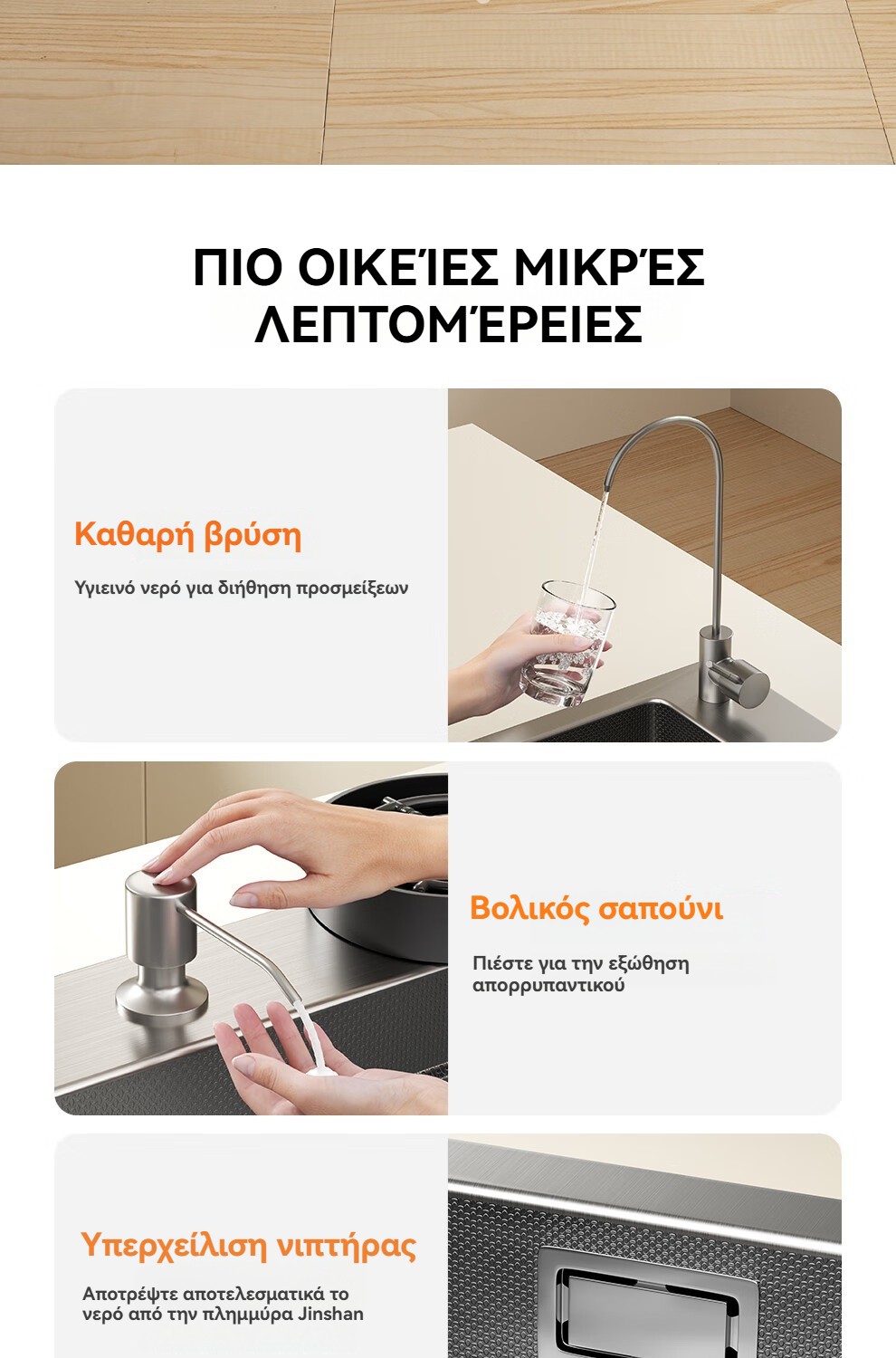 ΠΙΟ ΟΙΚΕΊΕΣ ΜΙΚΡΈΣ ΛΕΠΤΟΜΈΡΕΙΕΣ

Καθαρή βρύση

Υγιεινό νερό για διήθηση προσμείξεων

Βολικός σαπούνι

Πιέστε για την εξώθηση απορρυπαντικού

Υπερχείλιση νιπτήρας

Αποτρέψτε αποτελεσματικά το νερό από την πλημμύρα Jinshan