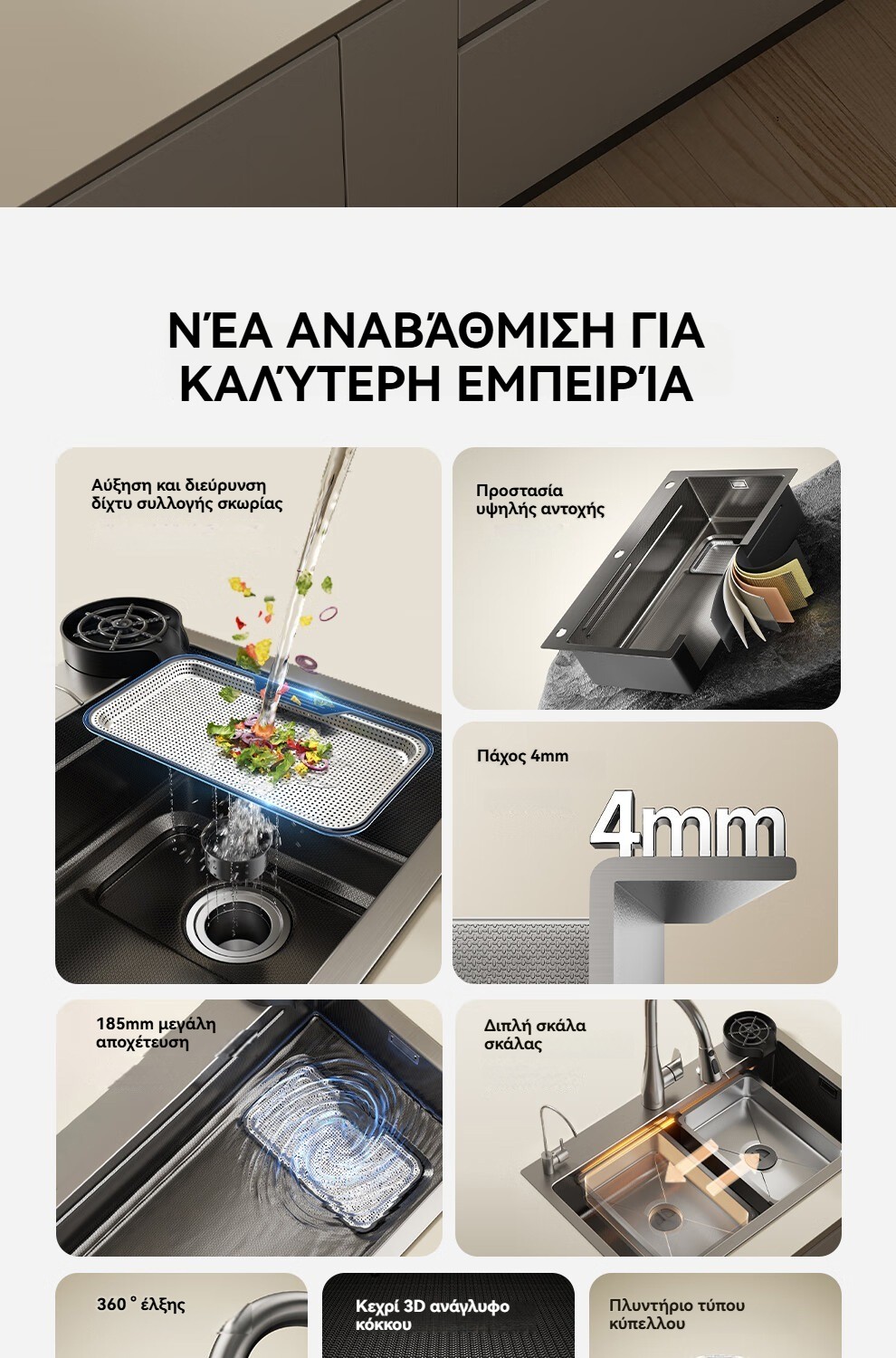 ΝΈΑ ΑΝΑΒΆΘΜΙΣΗ ΓΙΑ ΚΑΛΎΤΕΡΗ ΕΜΠΕΙΡΊΑ

Αύξηση και διεύρυνση δίχτυ συλλογής σκωρίας

Προστασία υψηλής αντοχής

Πάχος 4mm

4mm

185mm μεγάλη αποχέτευση

Διπλή σκάλα σκάλας

360 ° έλξης

Κεχρί 3D ανάγλυφο κόκκου

Πλυντήριο τύπου κύπελλου