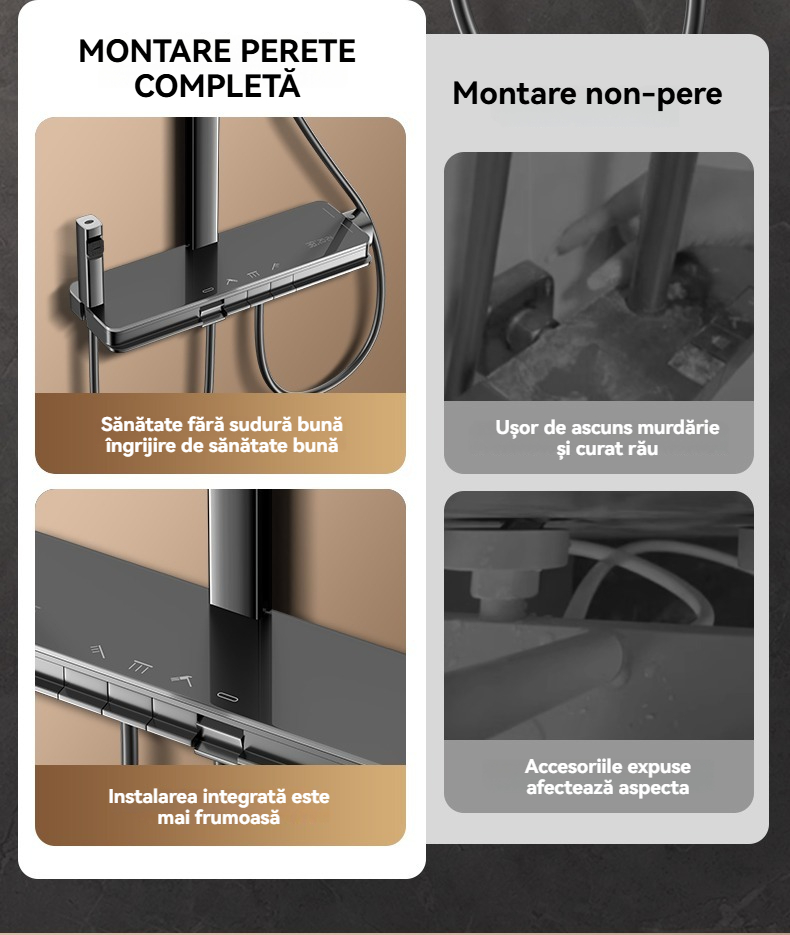 MONTARE PERETE COMPLETĂ

Sănătate fără sudură bună îngrijire de sănătate bună

Instalarea integrată este mai frumoasă

Montare non-pere

Ușor de ascuns murdărie și curat rău

Accesoriile expuse afectează aspecta