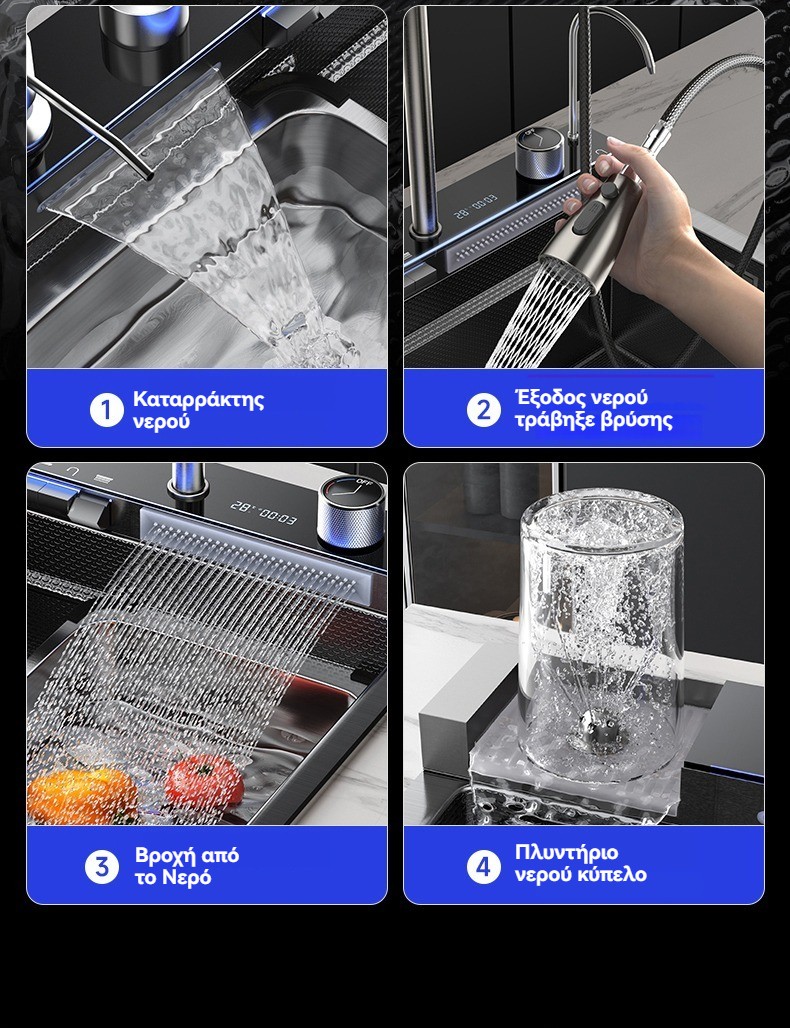 28° 00:03

1 Καταρράκτης νερού

2 Έξοδος νερού τράβηξε βρύσης

28° 00:03

OFF

3 Βροχή από το Νερό

4 Πλυντήριο νερού κύπελο