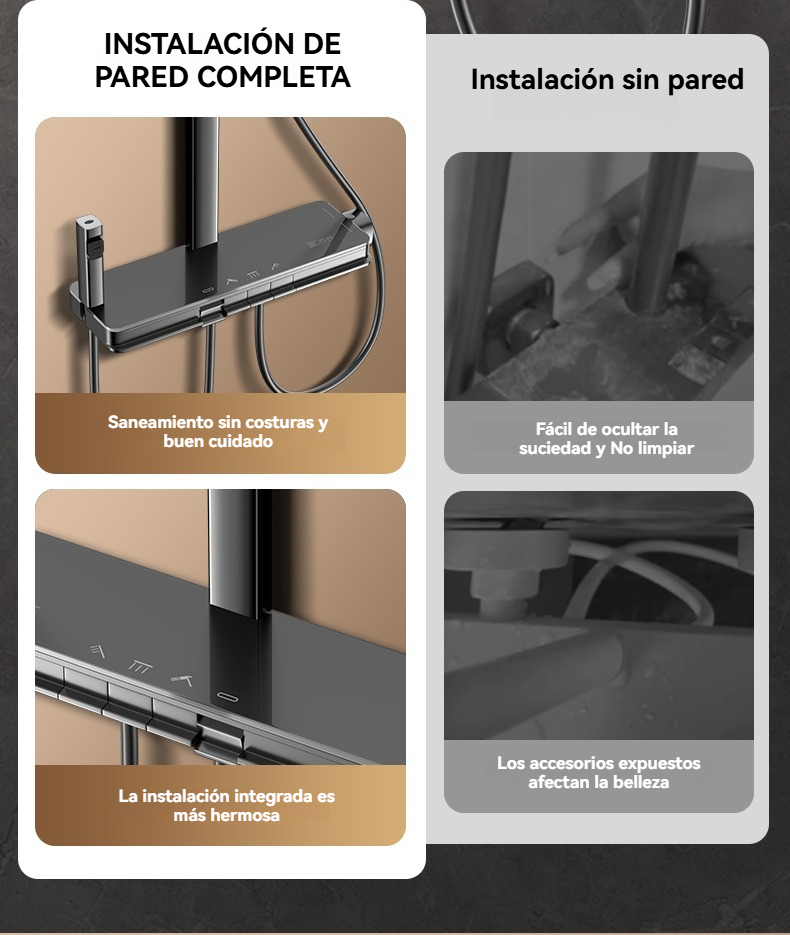 INSTALACIÓN DE PARED COMPLETA

Saneamiento sin costuras y buen cuidado

La instalación integrada es más hermosa

Instalación sin pared

Fácil de ocultar la suciedad y No limpiar

Los accesorios expuestos afectan la belleza