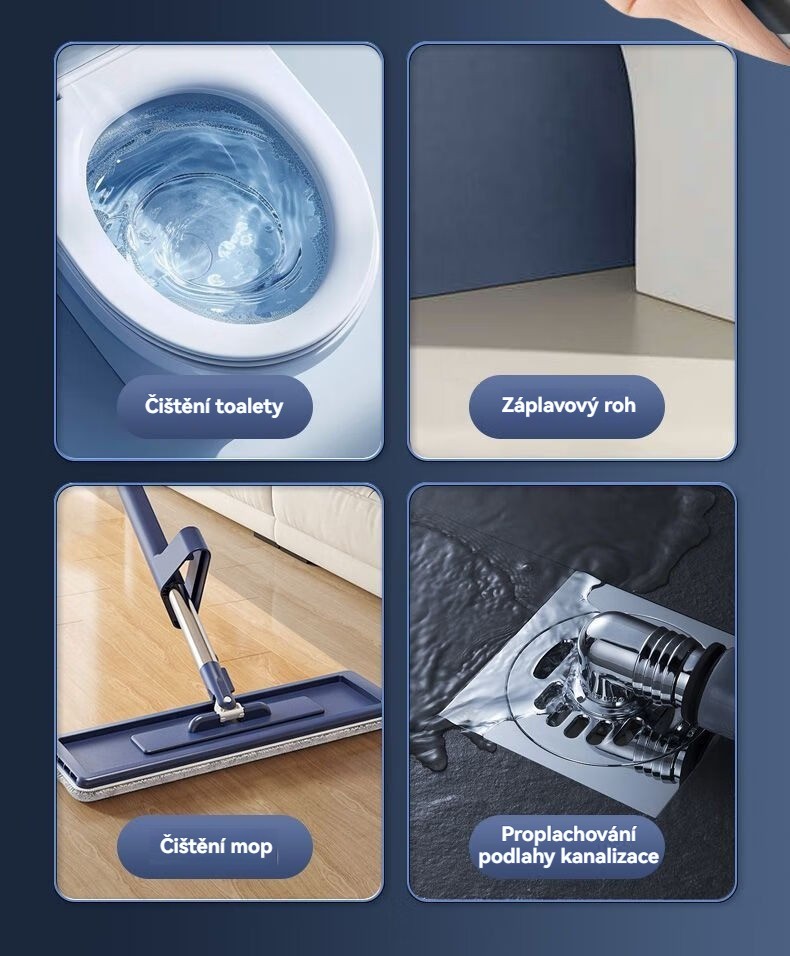 Čištění toalety

Záplavový roh

Čištění mop

Proplachování podlahy kanalizace