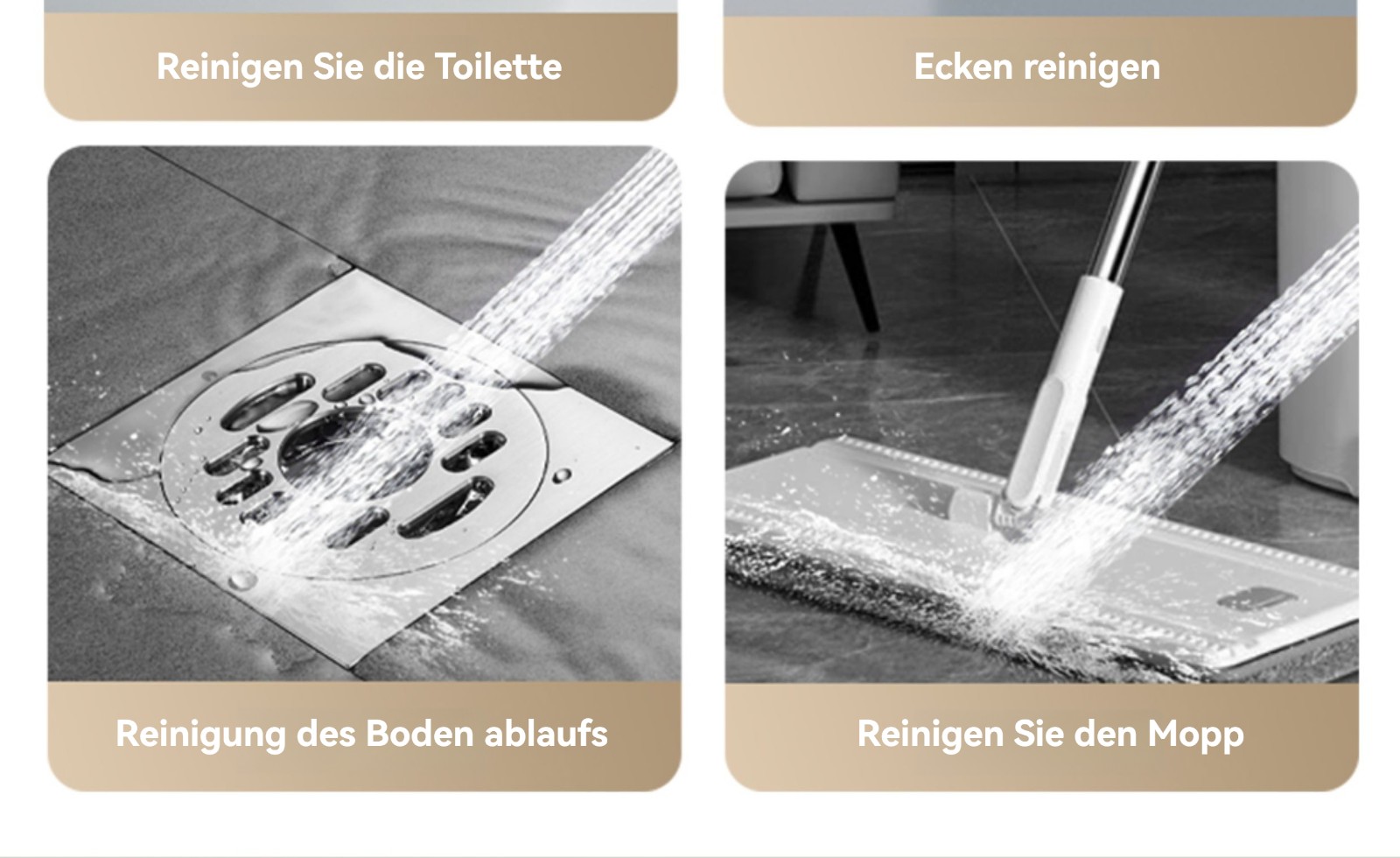 Reinigen Sie die Toilette

Ecken reinigen

Reinigung des Boden ablaufs

Reinigen Sie den Mopp