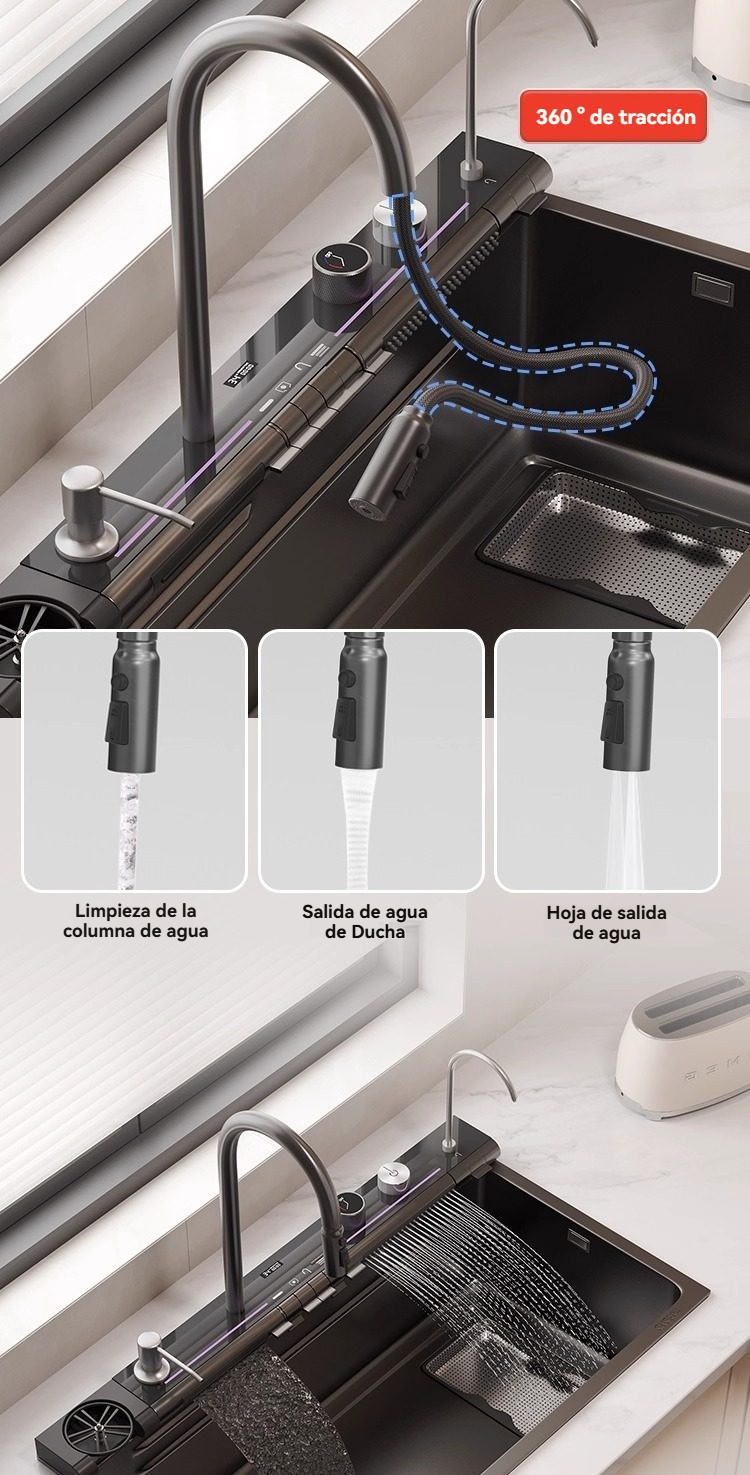 360 ° de tracción

Limpieza de la columna de agua

Salida de agua de Ducha

Hoja de salida de agua