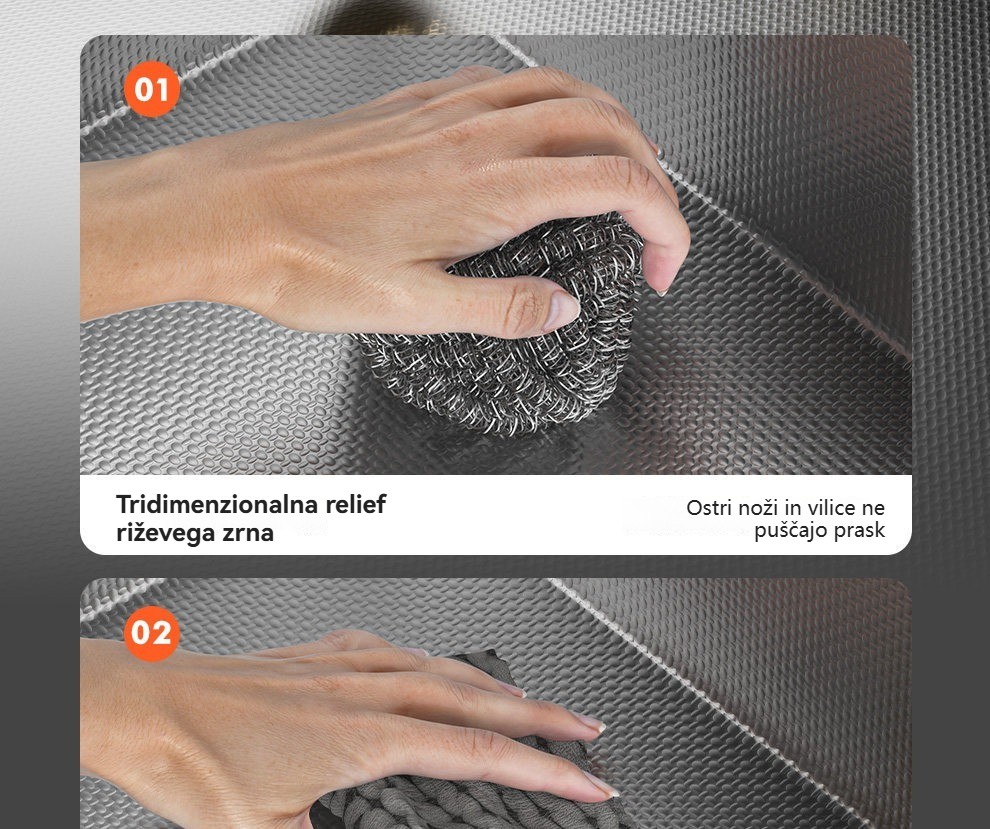 01

Tridimenzionalna relief riževega zrna

Ostri noži in vilice ne puščajo prask

02