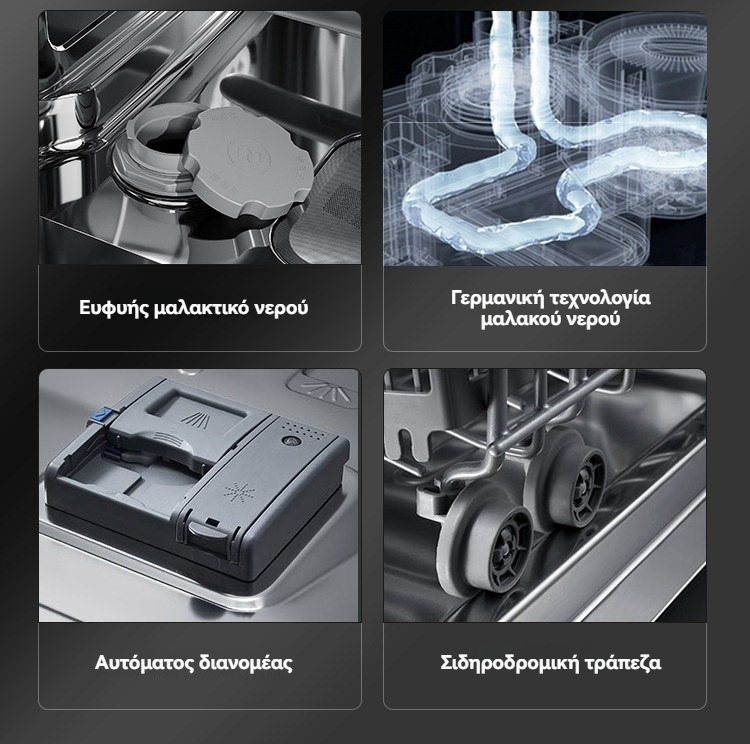 Ευφυής μαλακτικό νερού

Γερμανική τεχνολογία μαλακού νερού

Αυτόματος διανομέας

Σιδηροδρομική τράπεζα