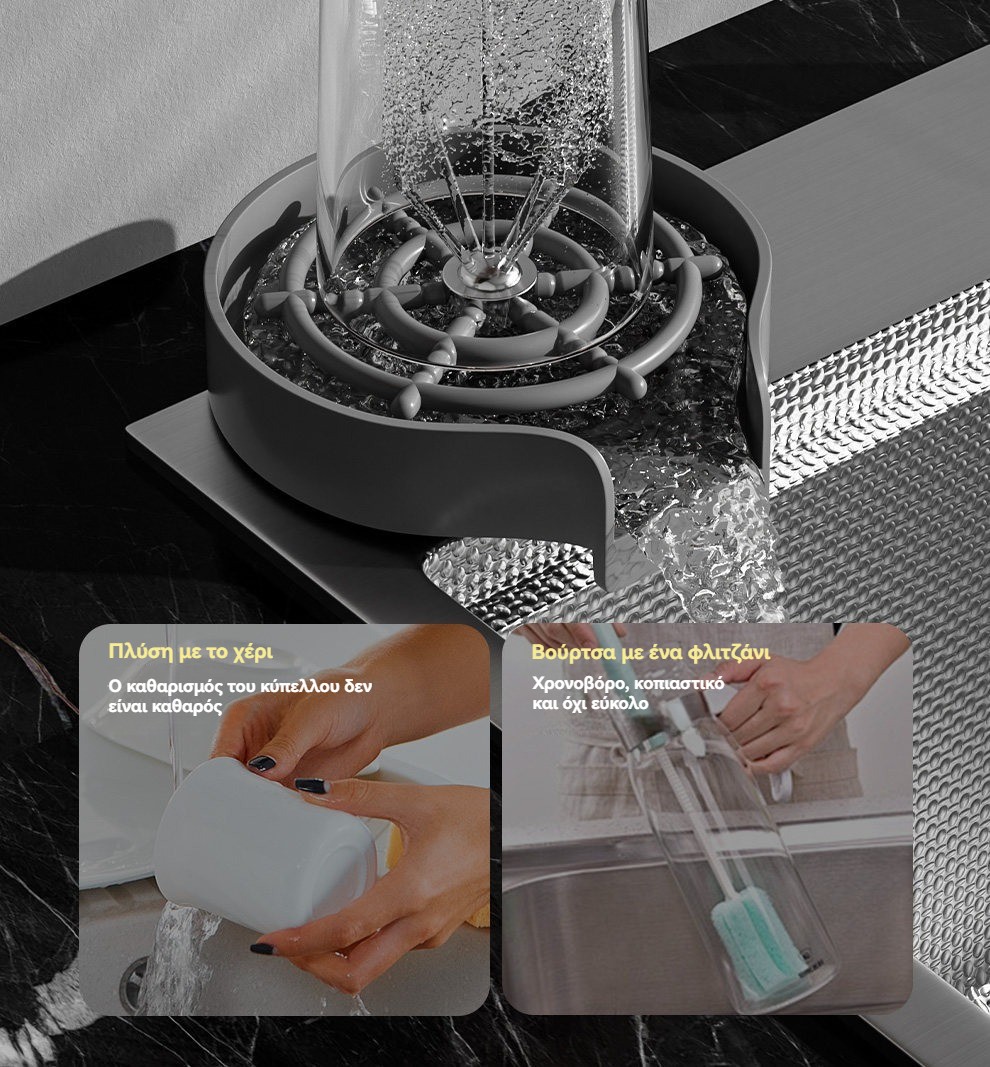 Πλύση με το χέρι

Ο καθαρισμός του κύπελλου δεν είναι καθαρός

Βούρτσα με ένα φλιτζάνι

Χρονοβόρο, κοπιαστικό και όχι εύκολο